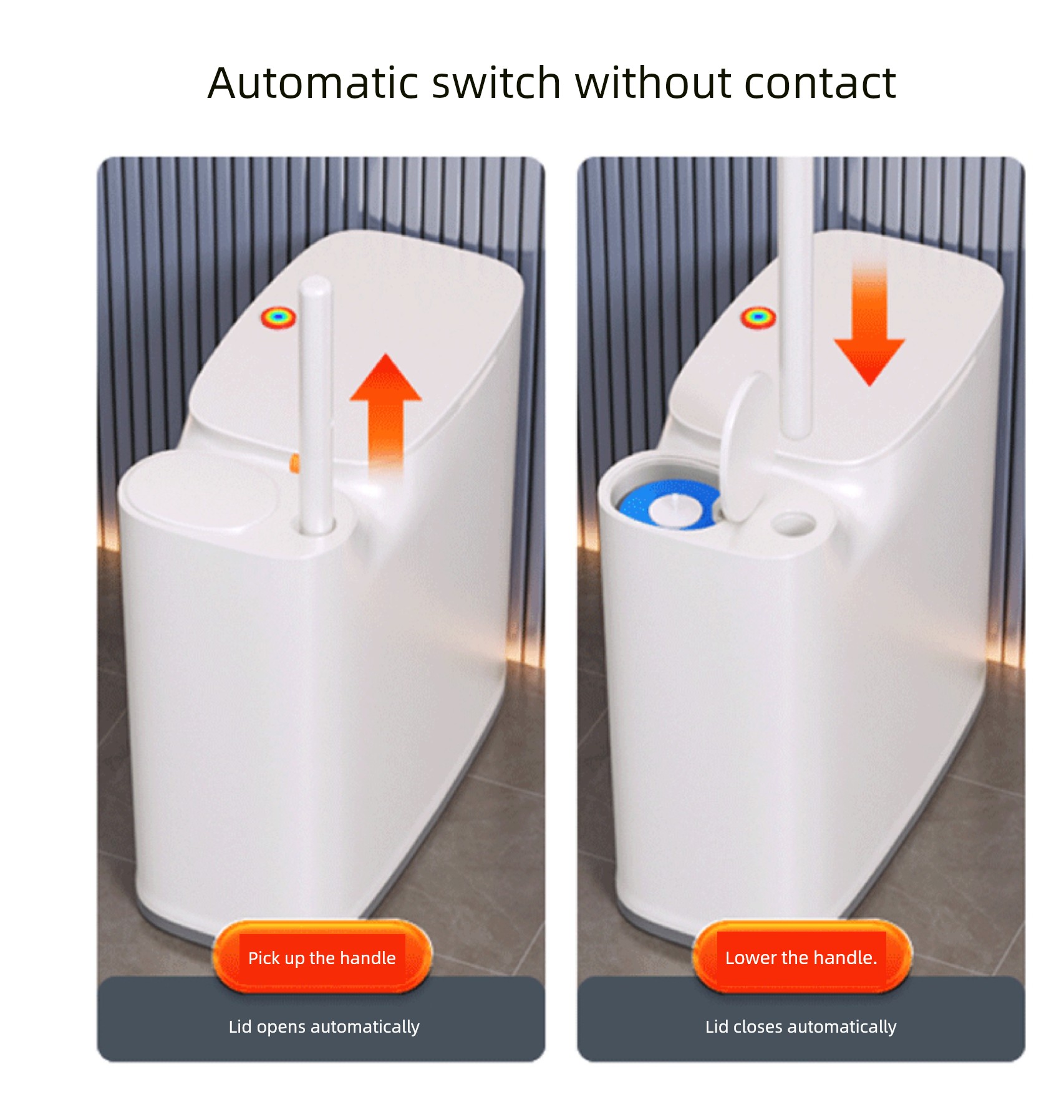 Automatic switch without contact

Pick up the handle

Lid opens automatically

Lower the handle.

Lid closes automatically