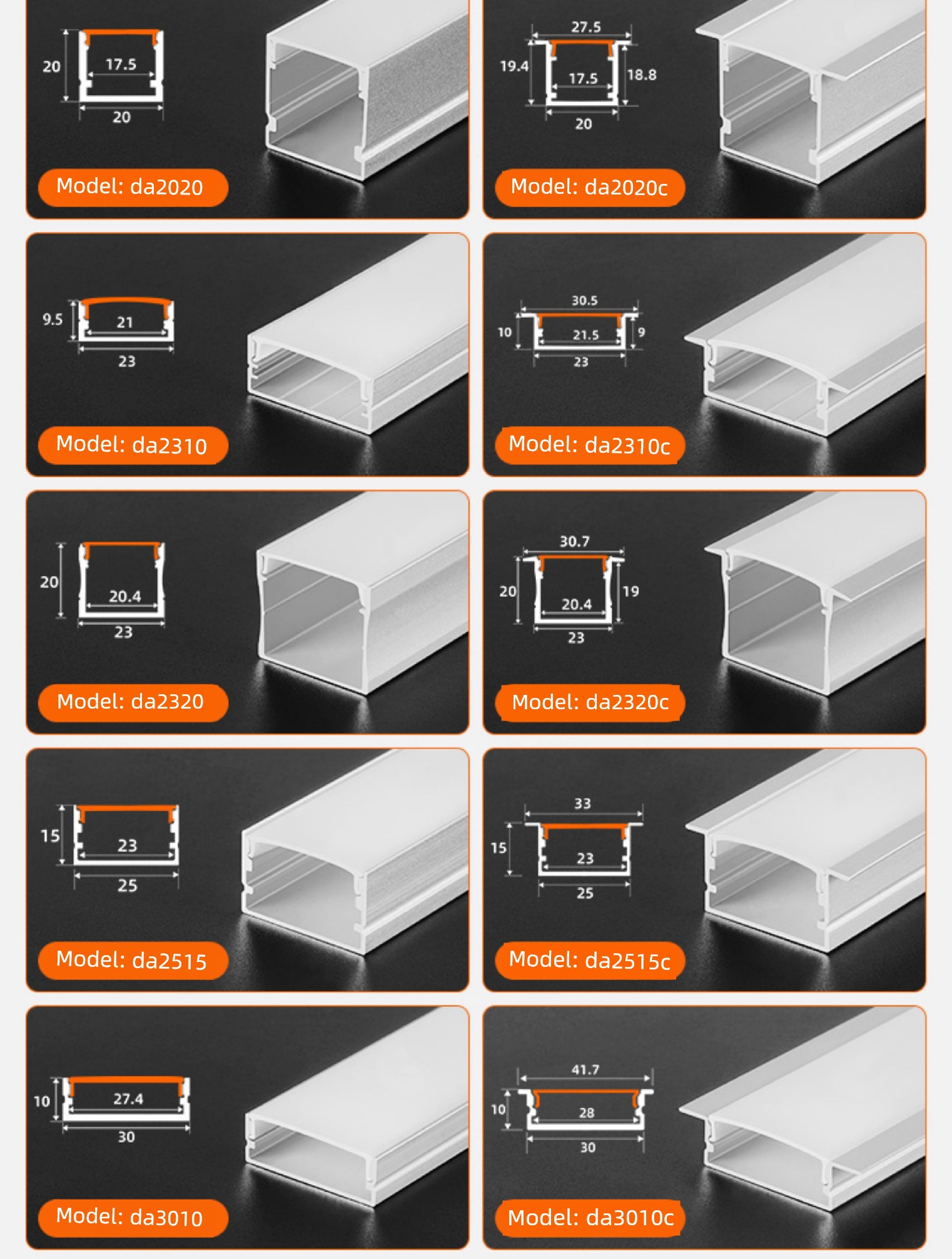 20
17.5
20
Model: da2020

27.5
19.4
17.5
18.8
20
Model: da2020c

9.5
21
23
Model: da2310

30.5
10
21.5
9
23
Model: da2310c

20
20.4
23
Model: da2320

30.7
20
20.4
19
23
Model: da2320c

15
23
25
Model: da2515

33
15
23
25
Model: da2515c

10
27.4
30
Model: da3010

41.7
10
28
30
Model: da3010c