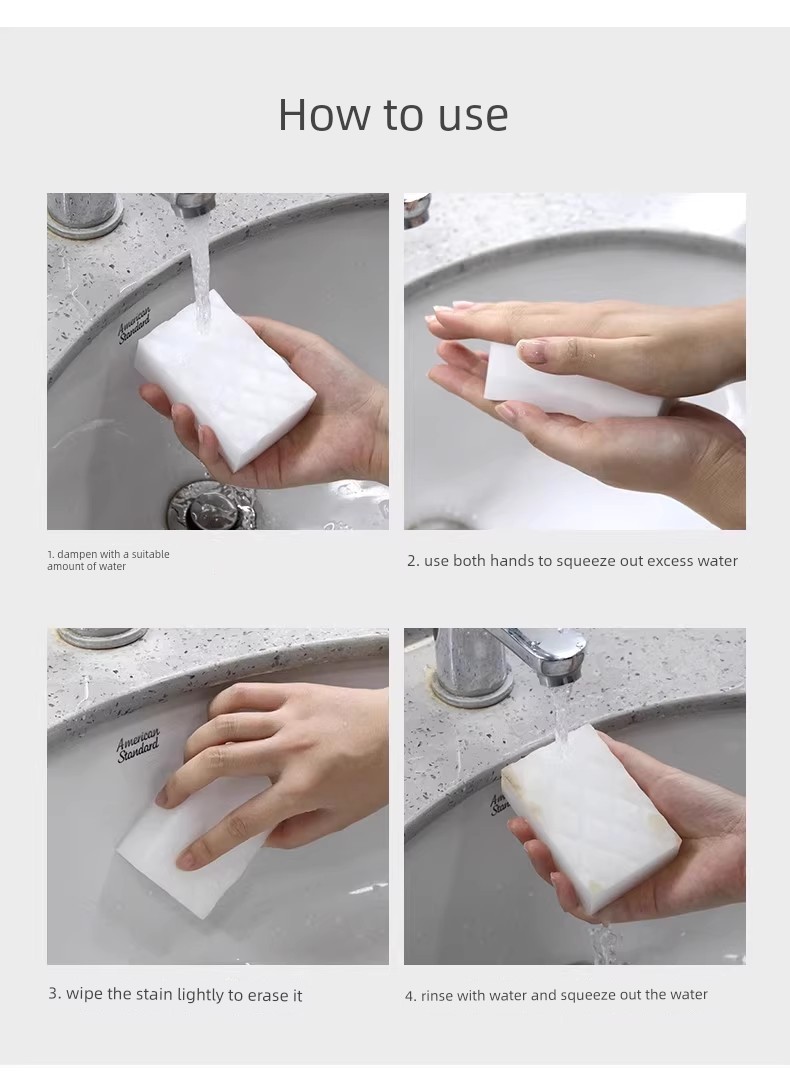 How to use

American Standard

1. dampen with a suitable amount of water

2. use both hands to squeeze out excess water

American Standard

3. wipe the stain lightly to erase it

4. rinse with water and squeeze out the water