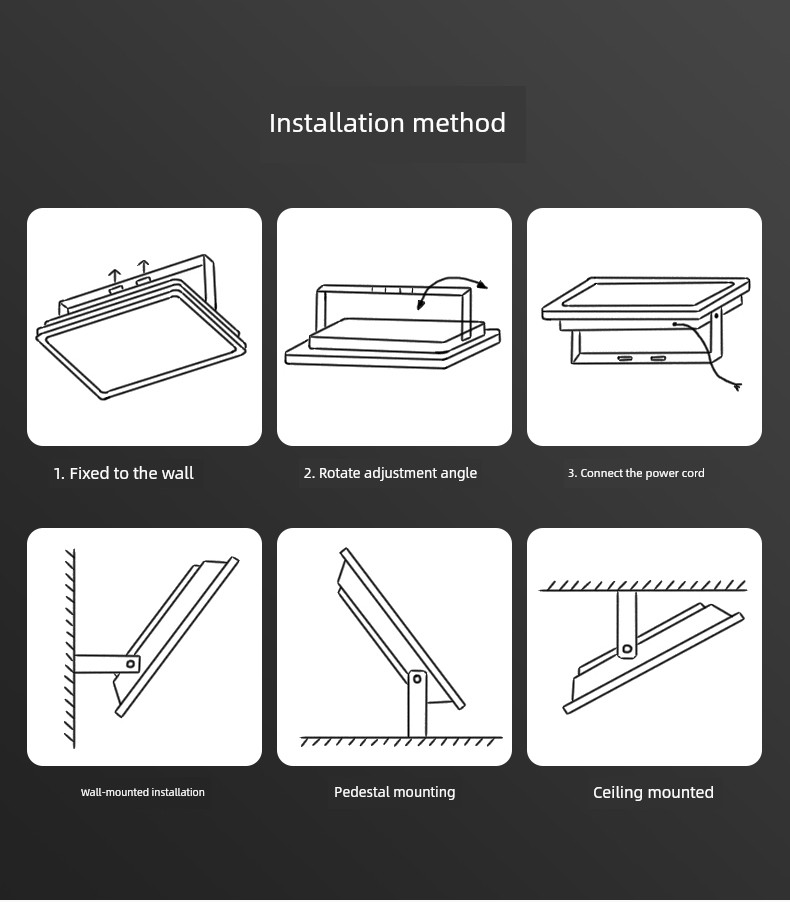 Installation method

1. Fixed to the wall

2. Rotate adjustment angle

3. Connect the power cord

Wall-mounted installation

Pedestal mounting

Ceiling mounted