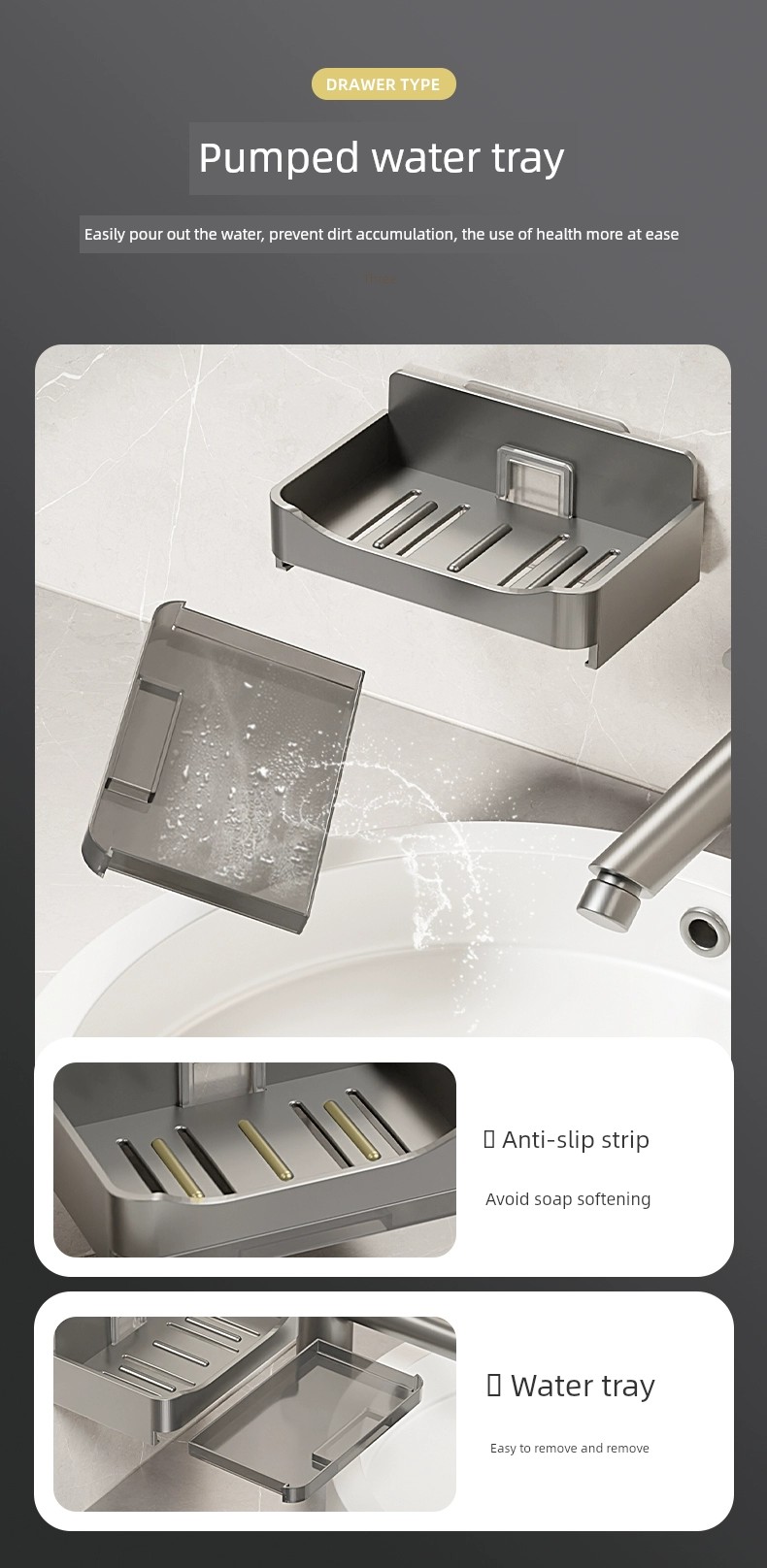 DRAWER TYPE

Pumped water tray

Easily pour out the water, prevent dirt accumulation, the use of health more at ease

▯ Anti-slip strip

Avoid soap softening

▯ Water tray

Easy to remove and remove