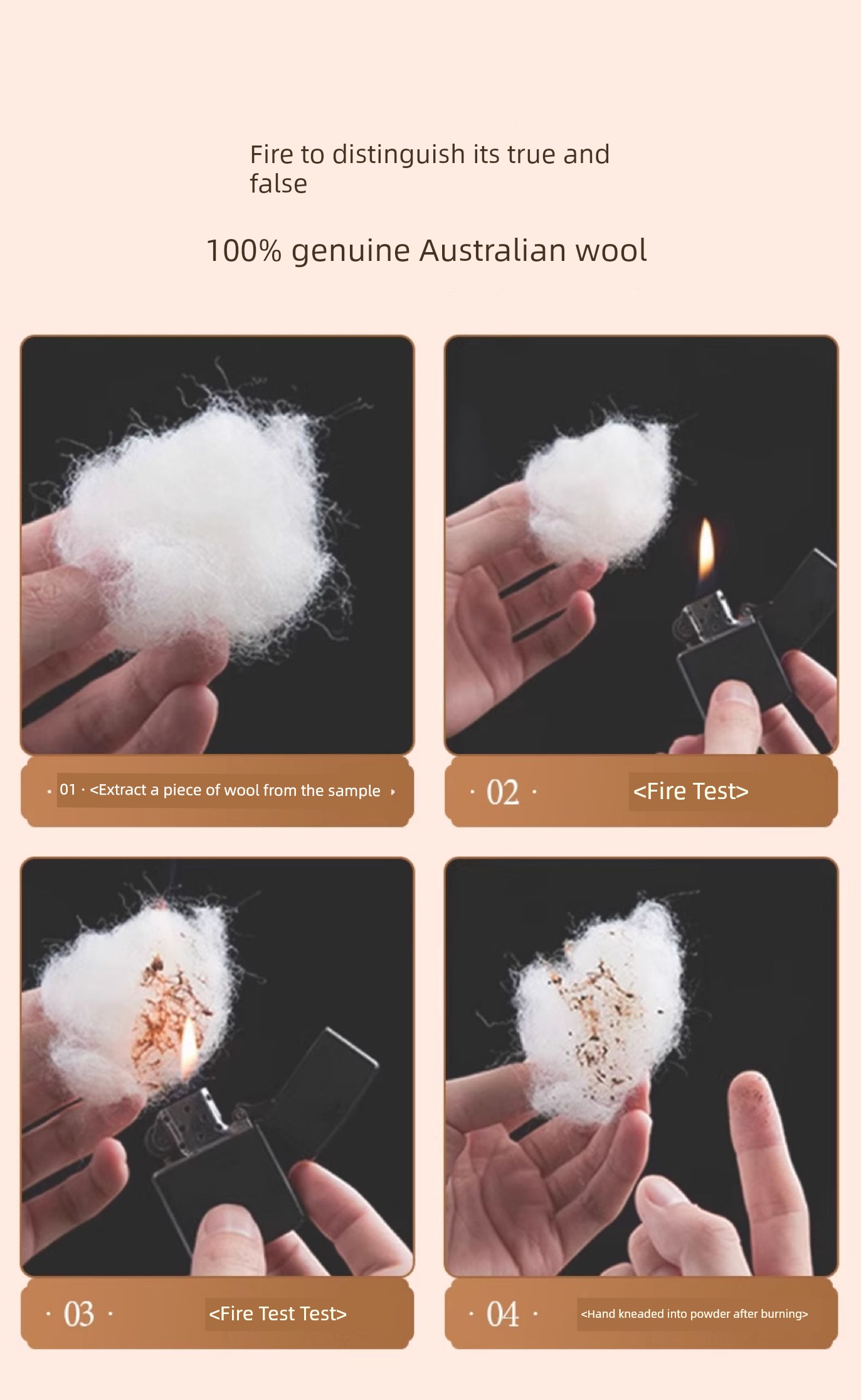 Fire to distinguish its true and false

100% genuine Australian wool

· 01 · <Extract a piece of wool from the sample ·

· 02 · <Fire Test>

· 03 · <Fire Test Test>

· 04 · <Hand kneaded into powder after burning>