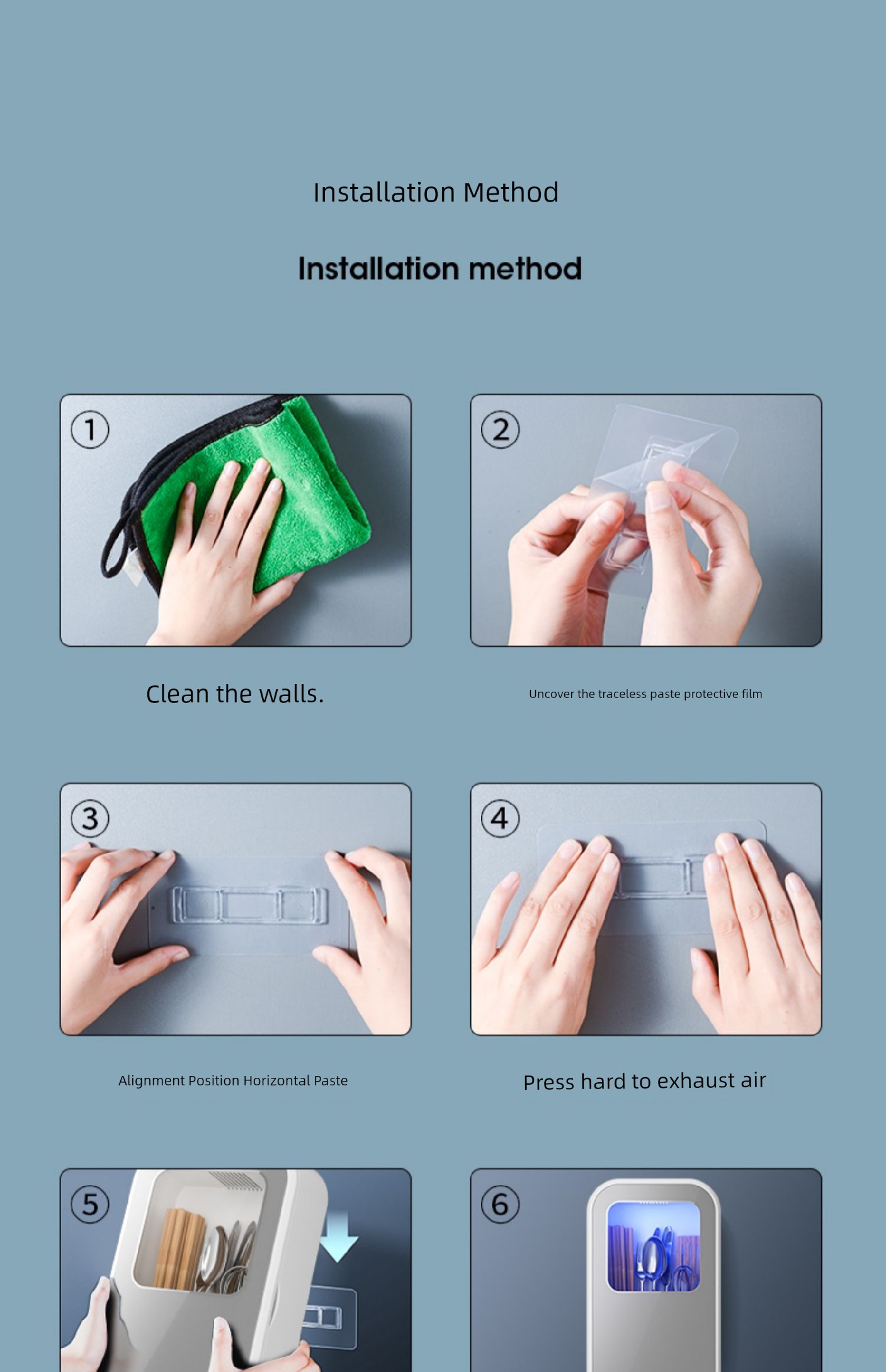 Installation Method

Installation method

①

Clean the walls.

②

Uncover the traceless paste protective film

③

Alignment Position Horizontal Paste

④

Press hard to exhaust air

⑤

⑥