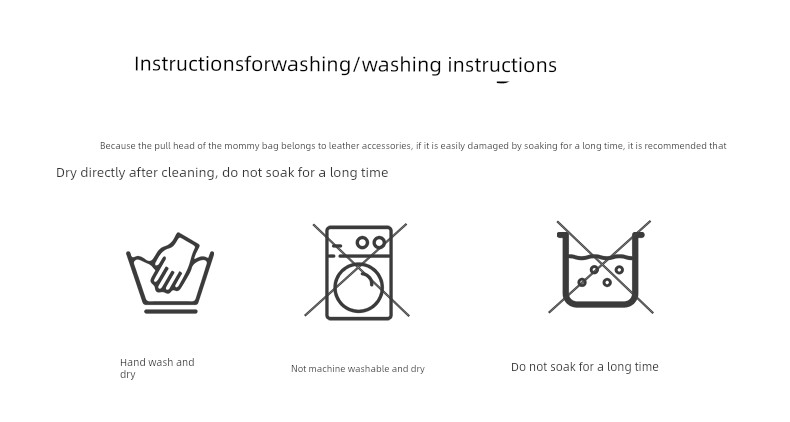 Instructionsforwashing/washing instructions

Because the pull head of the mommy bag belongs to leather accessories, if it is easily damaged by soaking for a long time, it is recommended that

Dry directly after cleaning, do not soak for a long time

Hand wash and dry

Not machine washable and dry

Do not soak for a long time