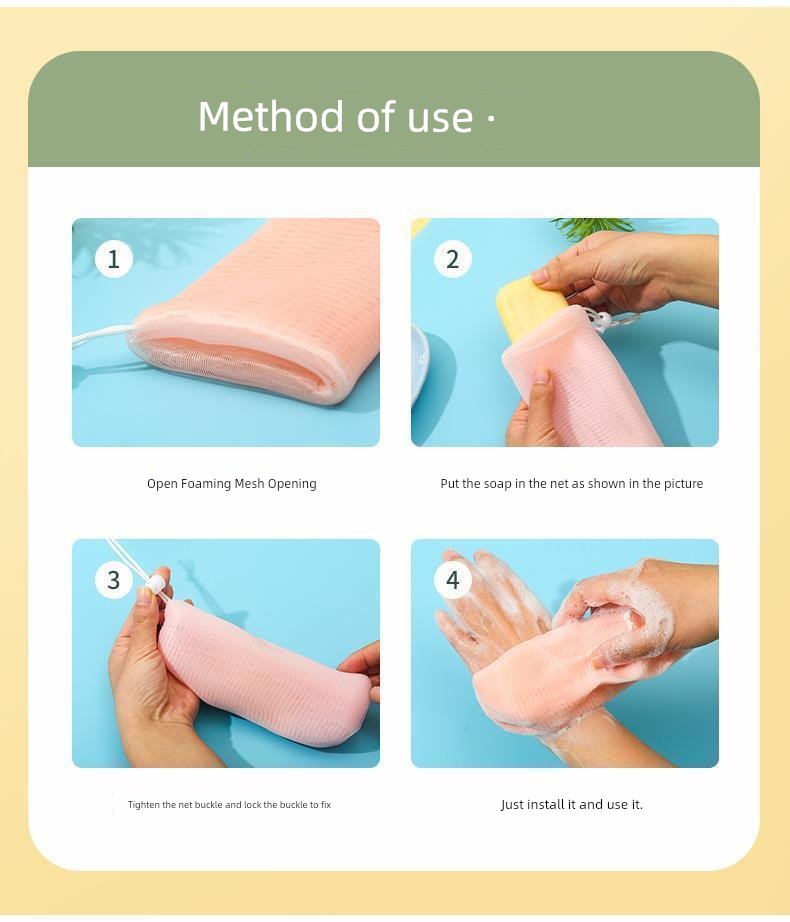 Method of use ·

1

Open Foaming Mesh Opening

2

Put the soap in the net as shown in the picture

3

Tighten the net buckle and lock the buckle to fix

4

Just install it and use it.