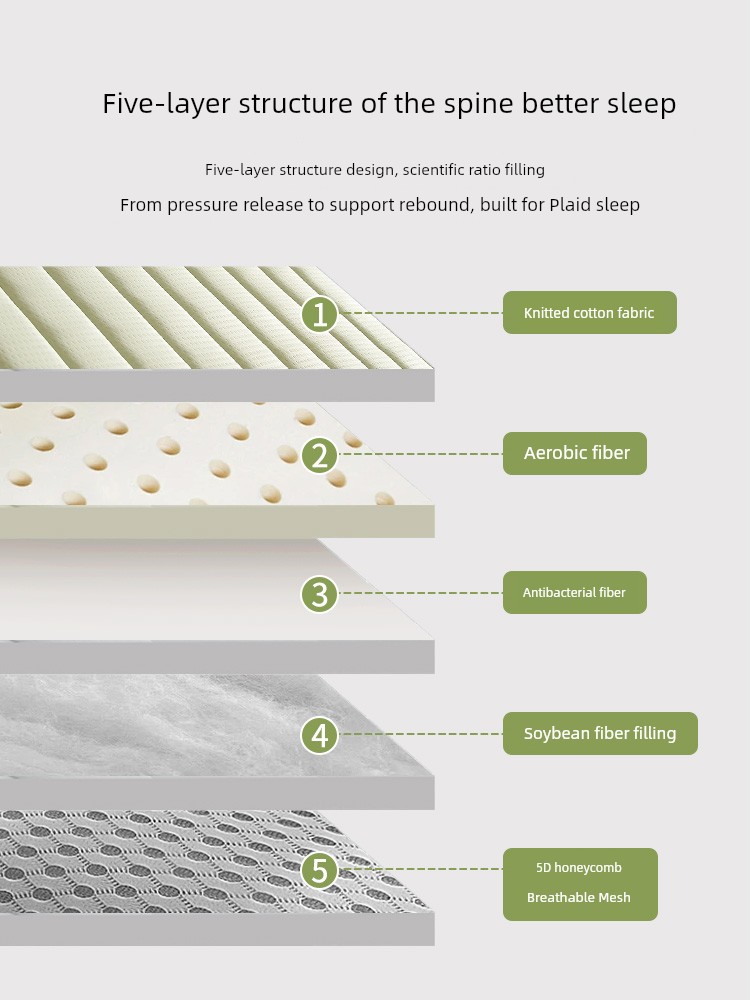 Five-layer structure of the spine better sleep

Five-layer structure design, scientific ratio filling

From pressure release to support rebound, built for Plaid sleep

1

Knitted cotton fabric

2

Aerobic fiber

3

Antibacterial fiber

4

Soybean fiber filling

5

5D honeycomb

Breathable Mesh