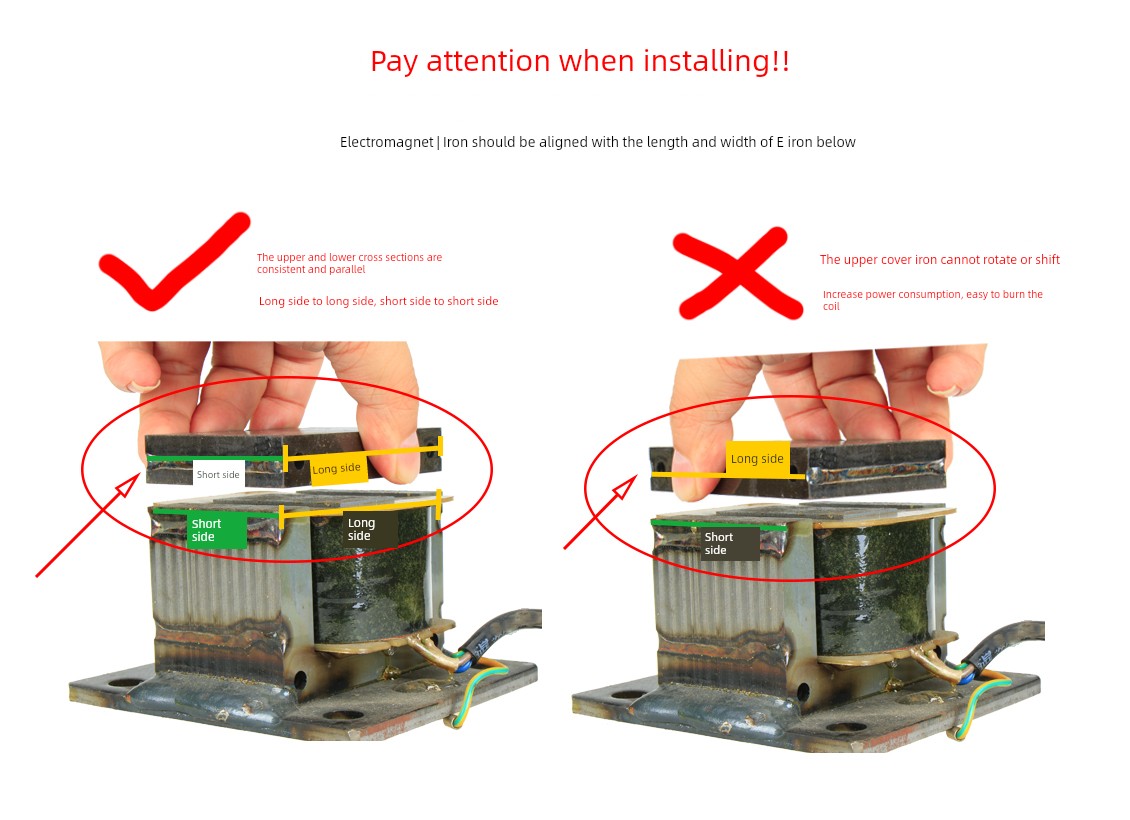 Pay attention when installing!!

Electromagnet | Iron should be aligned with the length and width of E iron below

The upper and lower cross sections are consistent and parallel

Long side to long side, short side to short side

Short side

Long side

Short side

Long side

The upper cover iron cannot rotate or shift

Increase power consumption, easy to burn the coil

Long side

Short side