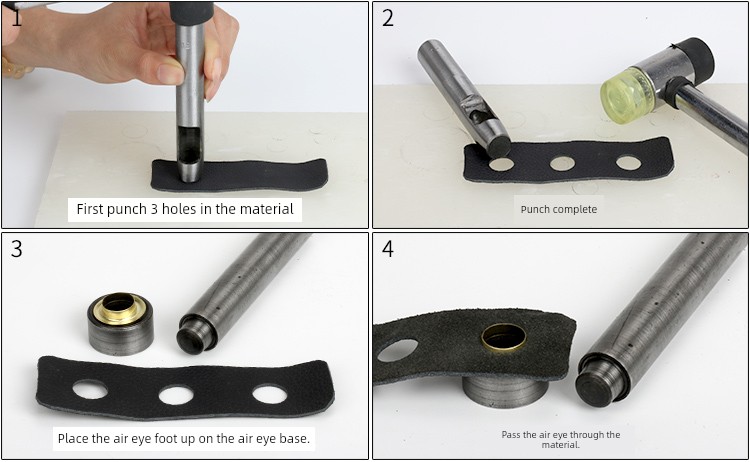 1

First punch 3 holes in the material

2

Punch complete

3

Place the air eye foot up on the air eye base.

4

Pass the air eye through the material.