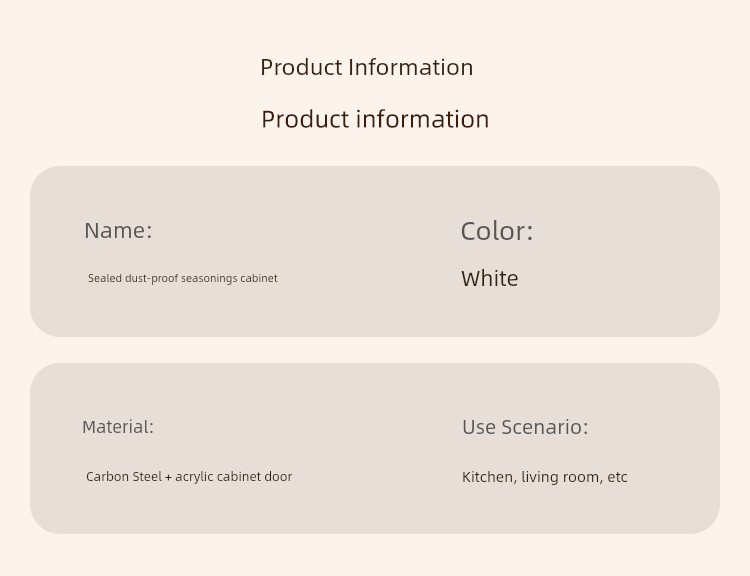 Product Information

Product information

Name:

Sealed dust-proof seasonings cabinet

Color:

White

Material:

Carbon Steel + acrylic cabinet door

Use Scenario:

Kitchen, living room, etc