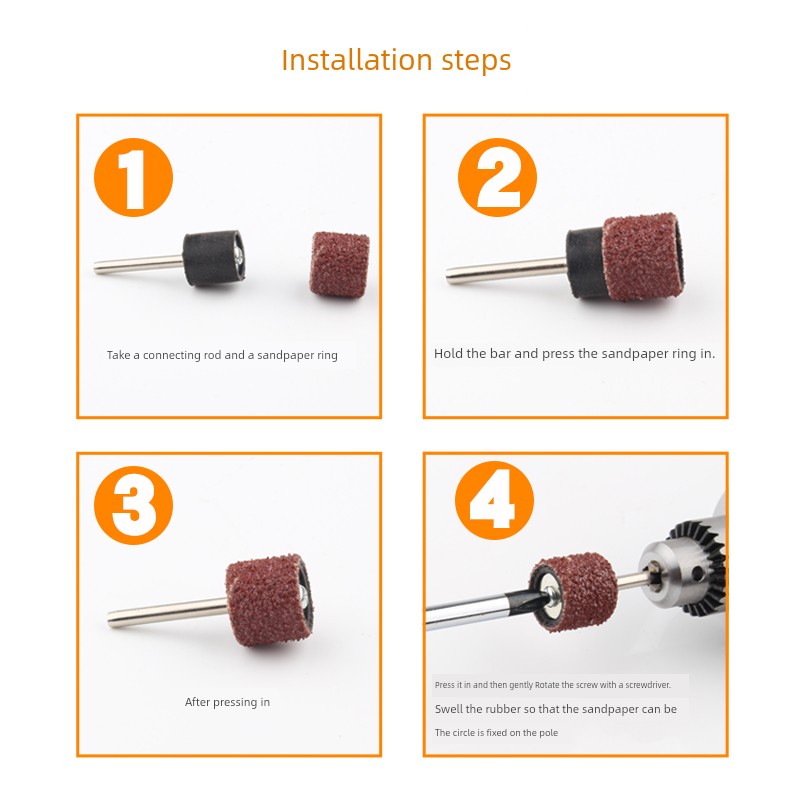 Installation steps

1

Take a connecting rod and a sandpaper ring

2

Hold the bar and press the sandpaper ring in.

3

After pressing in

4

Press it in and then gently Rotate the screw with a screwdriver.

Swell the rubber so that the sandpaper can be

The circle is fixed on the pole