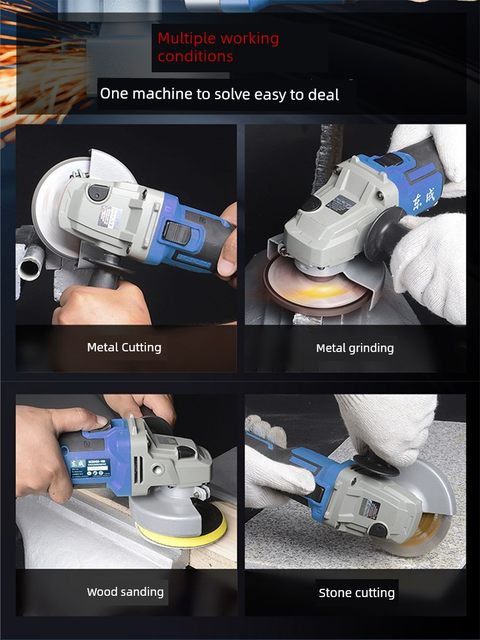 Multiple working conditions

One machine to solve easy to deal

东成

Metal Cutting

Metal grinding

东成

Wood sanding

Stone cutting