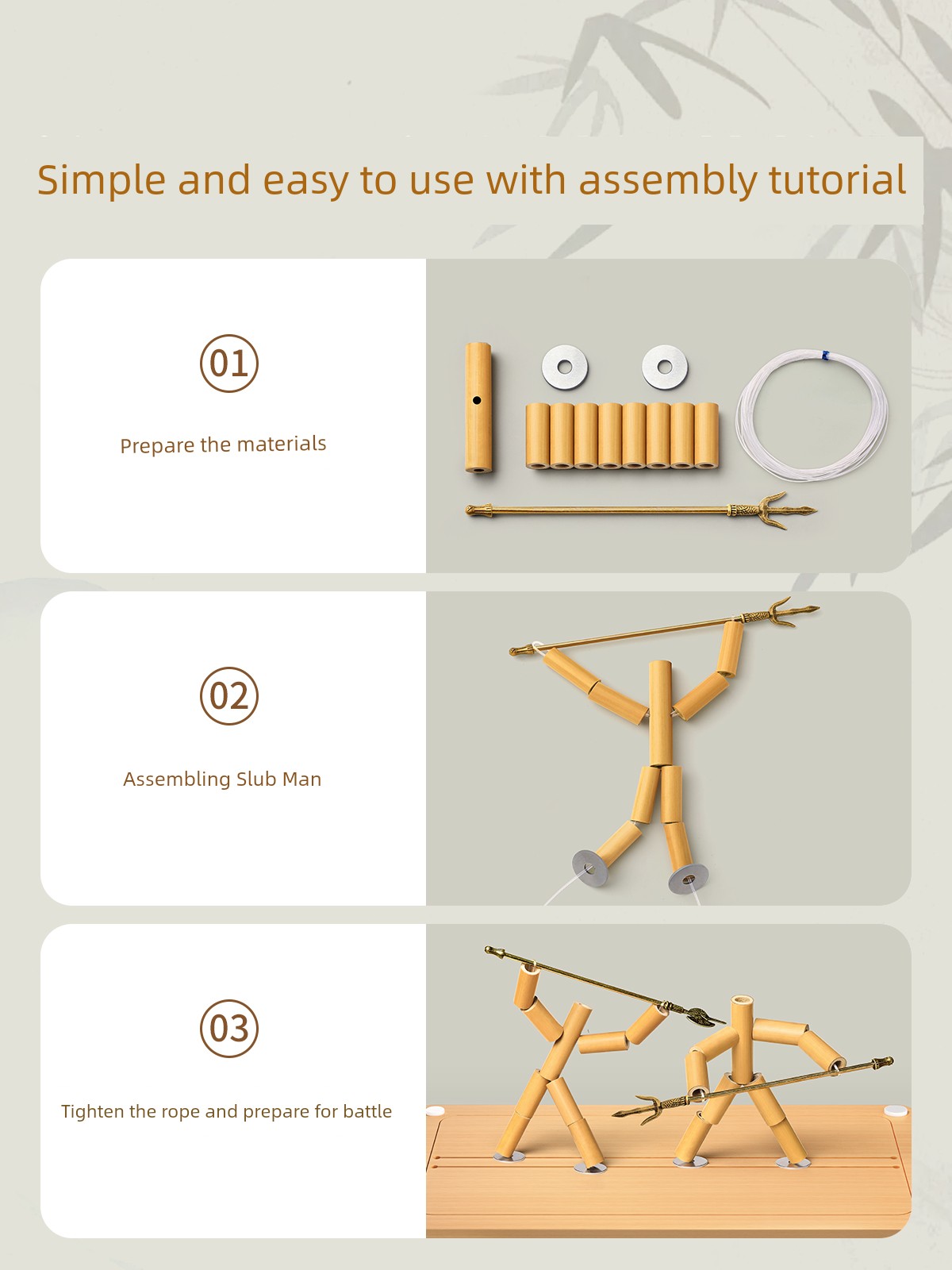 Simple and easy to use with assembly tutorial

01

Prepare the materials

02

Assembling Slub Man

03

Tighten the rope and prepare for battle