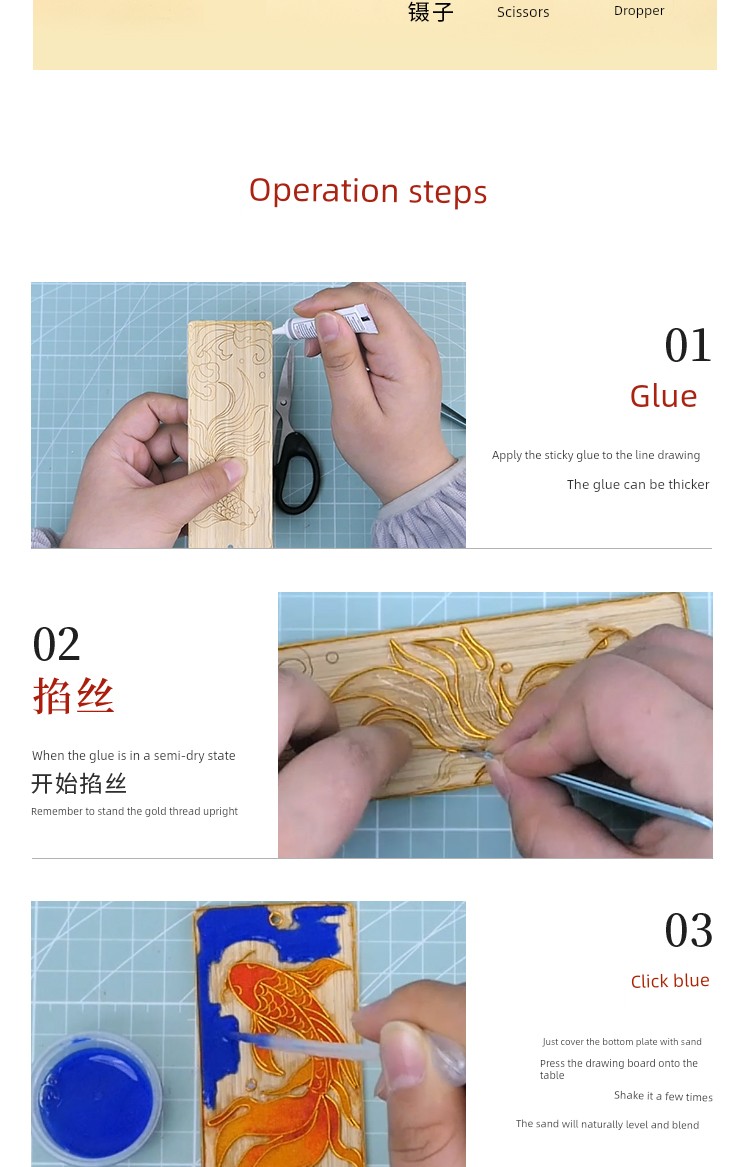 镊子 Scissors Dropper

Operation steps

01
Glue

Apply the sticky glue to the line drawing
The glue can be thicker

02
掐丝

When the glue is in a semi-dry state
开始掐丝
Remember to stand the gold thread upright

03
Click blue

Just cover the bottom plate with sand
Press the drawing board onto the table
Shake it a few times
The sand will naturally level and blend