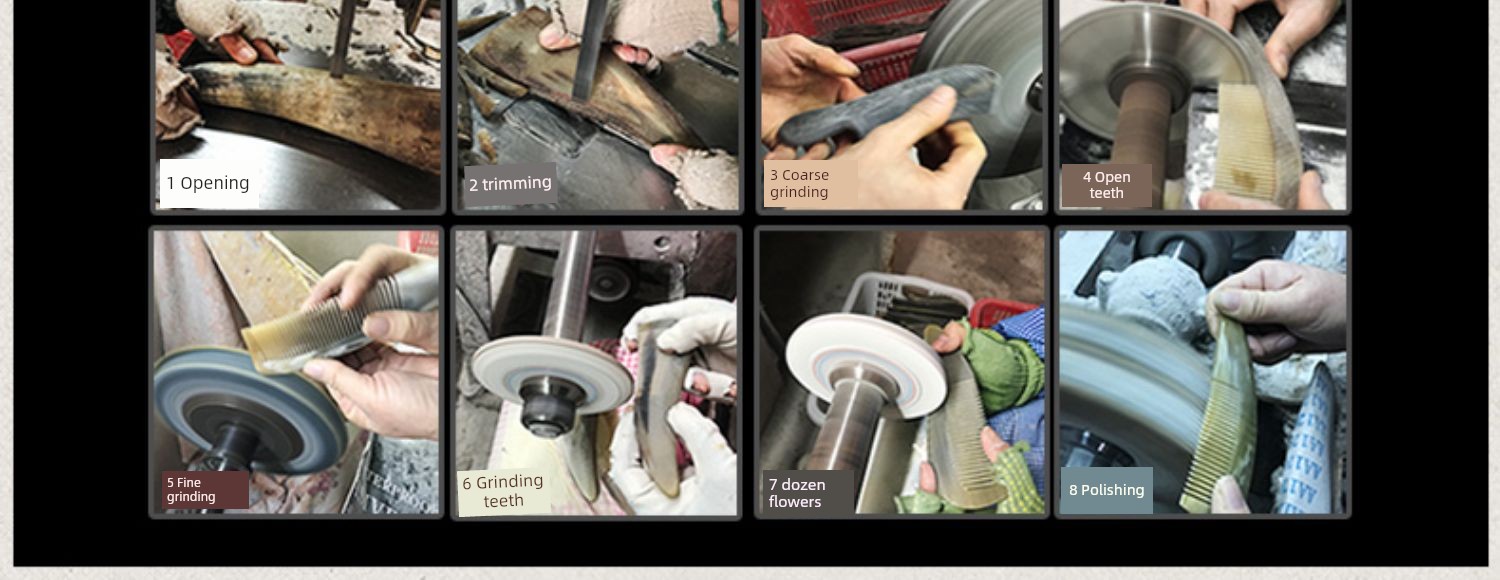 1 Opening

2 trimming

3 Coarse grinding

4 Open teeth

5 Fine grinding

6 Grinding teeth

7 dozen flowers

8 Polishing