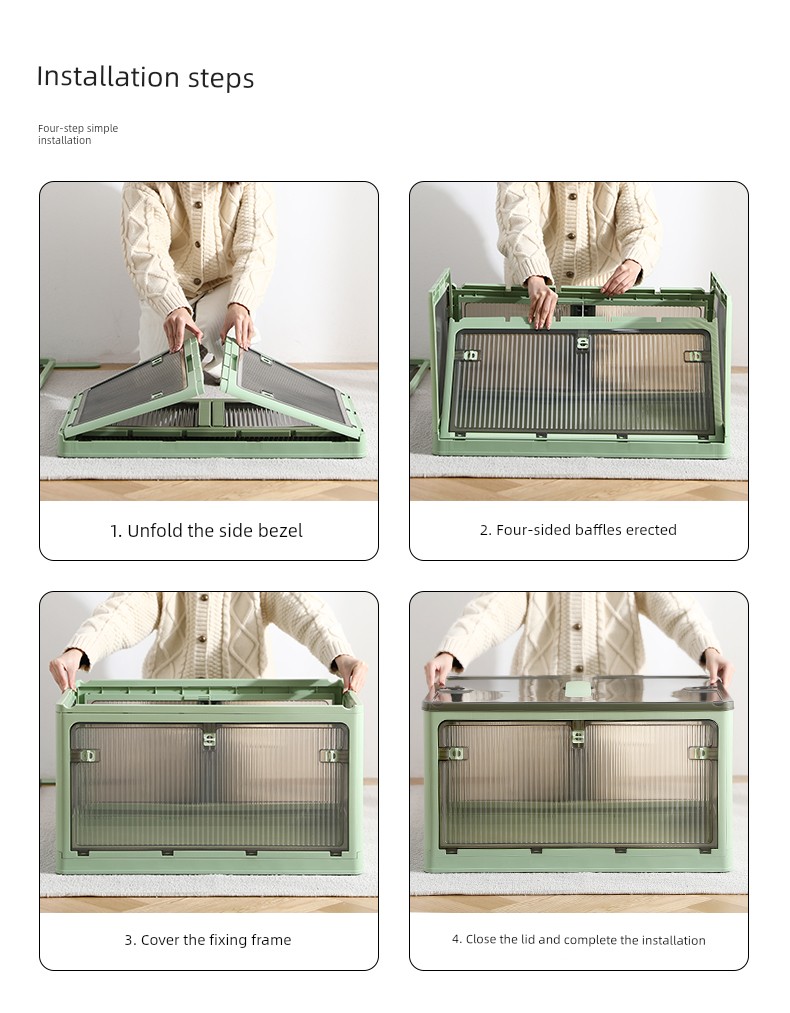 Installation steps

Four-step simple installation

1. Unfold the side bezel

2. Four-sided baffles erected

3. Cover the fixing frame

4. Close the lid and complete the installation