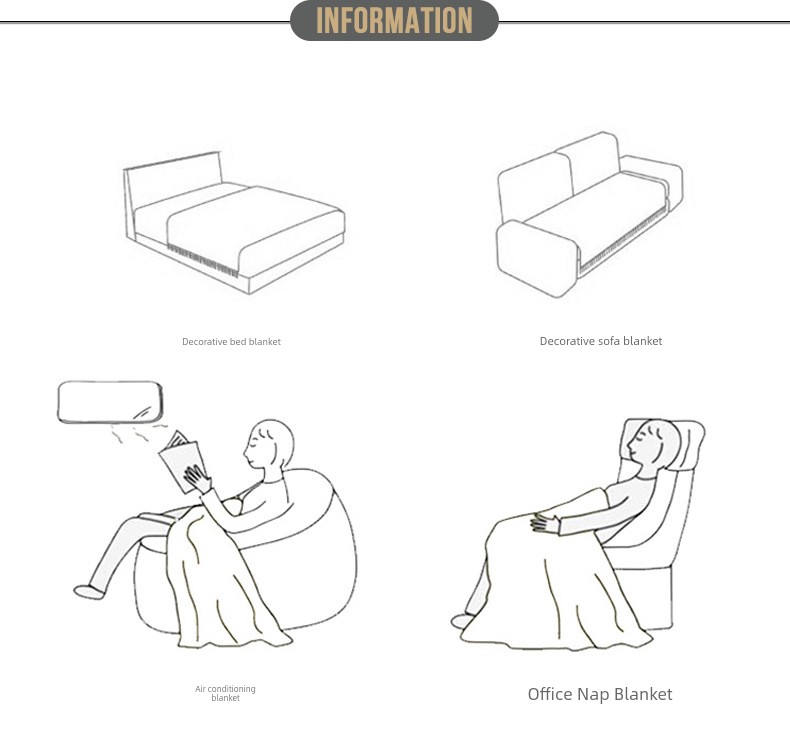 INFORMATION

Decorative bed blanket

Decorative sofa blanket

Air conditioning blanket

Office Nap Blanket