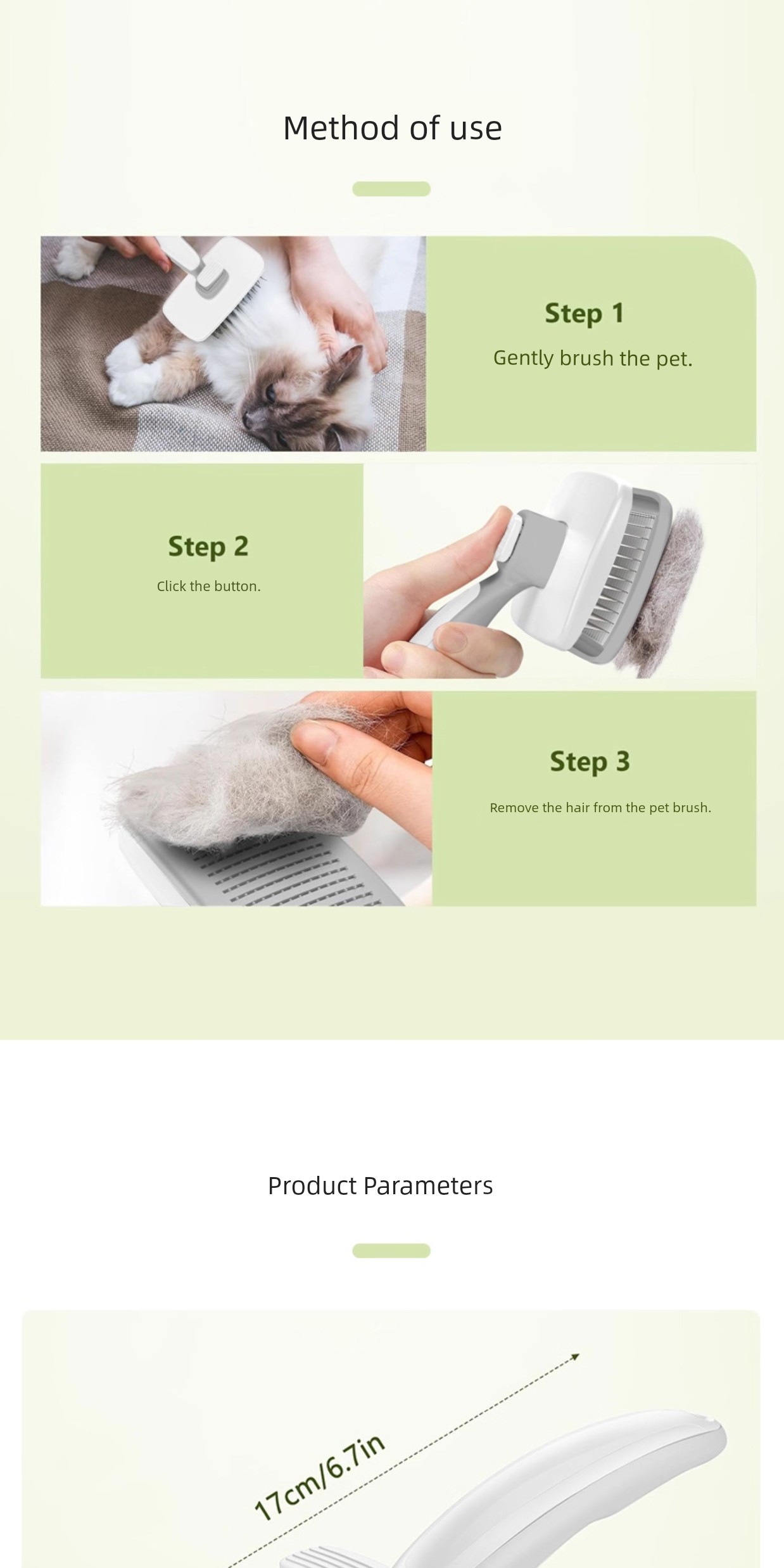 Method of use

Step 1
Gently brush the pet.

Step 2
Click the button.

Step 3
Remove the hair from the pet brush.

Product Parameters

17cm/6.7in