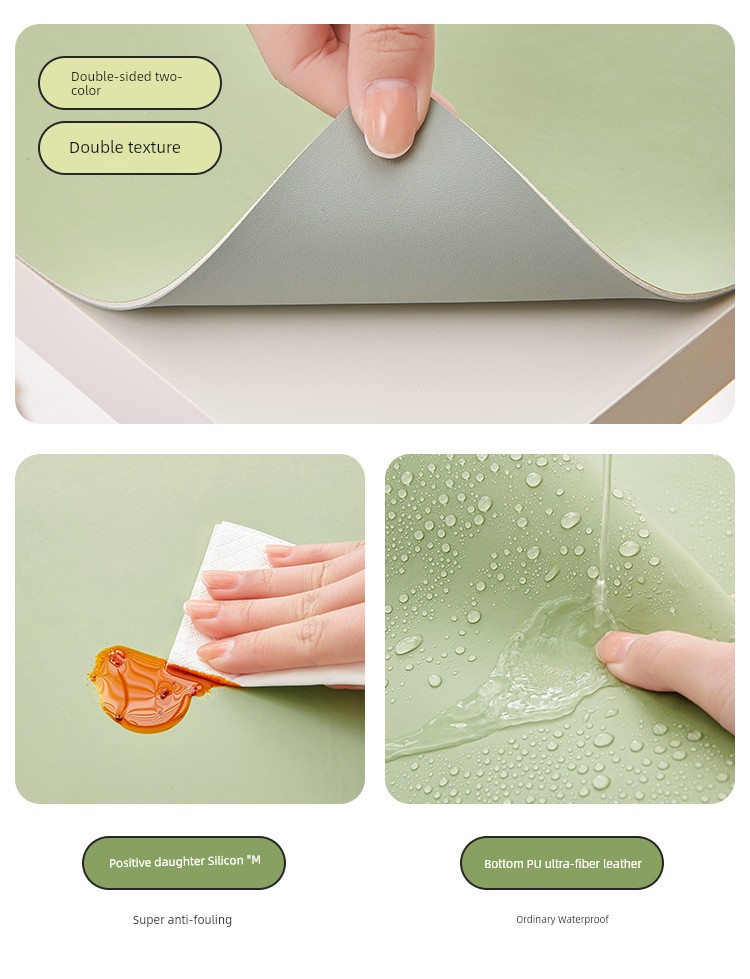 Double-sided two-color

Double texture

Positive daughter Silicon "M

Super anti-fouling

Bottom PU ultra-fiber leather

Ordinary Waterproof