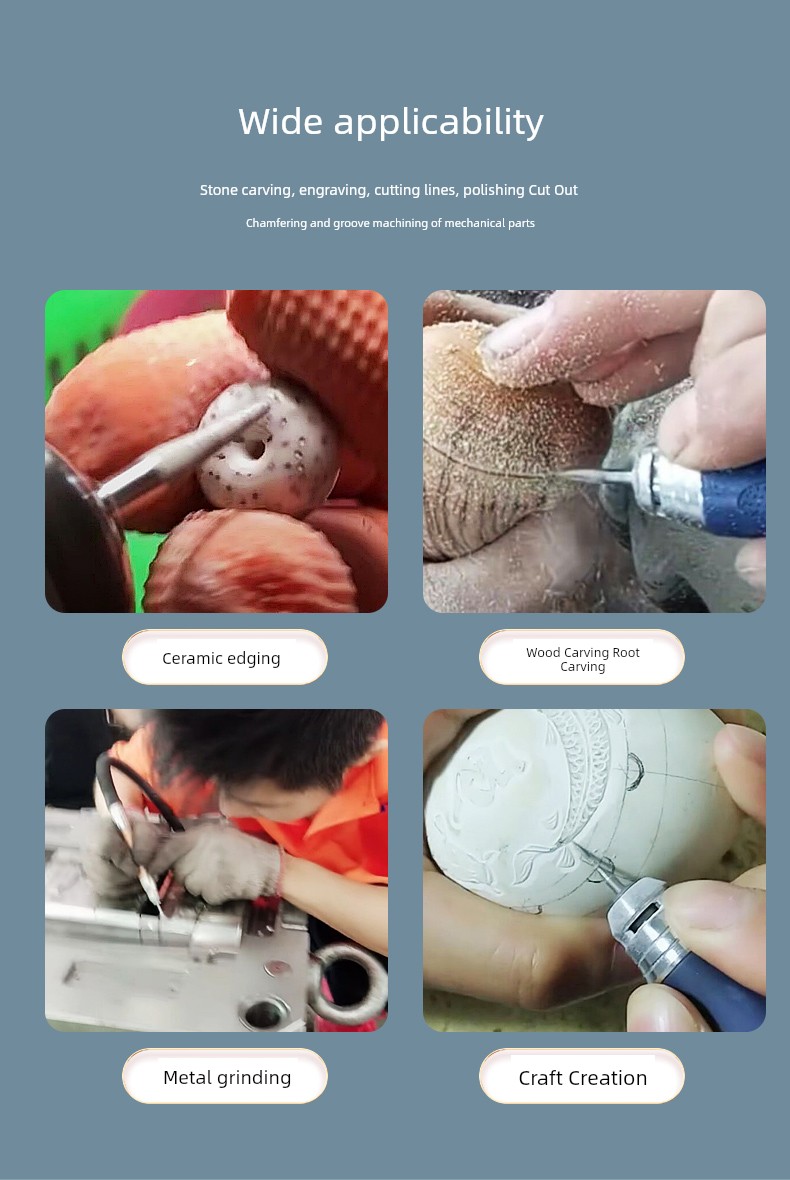 Wide applicability

Stone carving, engraving, cutting lines, polishing Cut Out

Chamfering and groove machining of mechanical parts

Ceramic edging

Wood Carving Root Carving

Metal grinding

Craft Creation