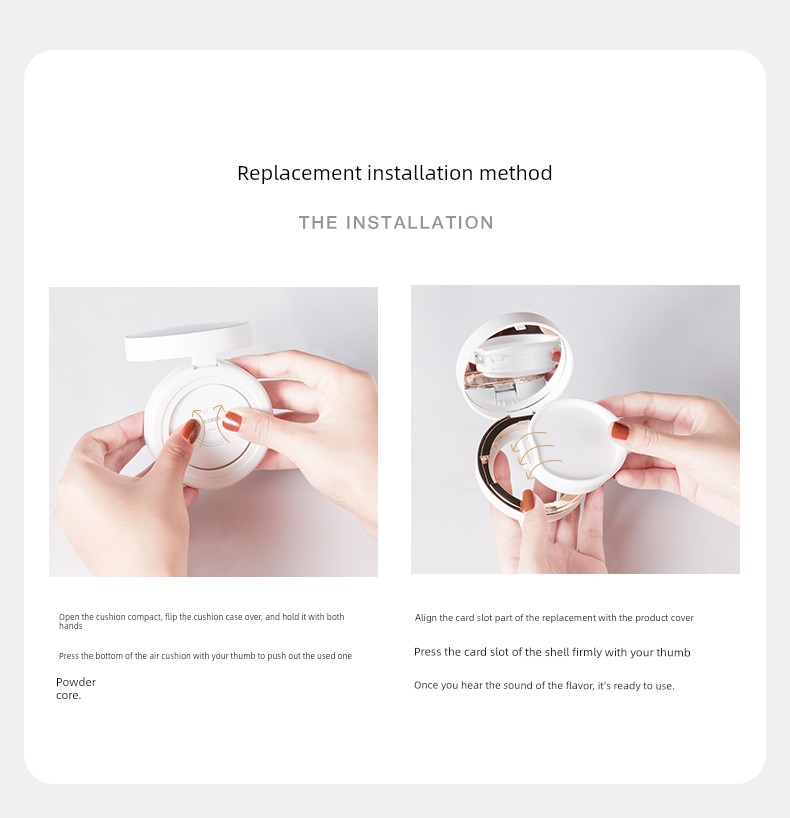 Replacement installation method

THE INSTALLATION

Open the cushion compact, flip the cushion case over, and hold it with both hands

Press the bottom of the air cushion with your thumb to push out the used one

Powder core.

Align the card slot part of the replacement with the product cover

Press the card slot of the shell firmly with your thumb

Once you hear the sound of the flavor, it's ready to use.