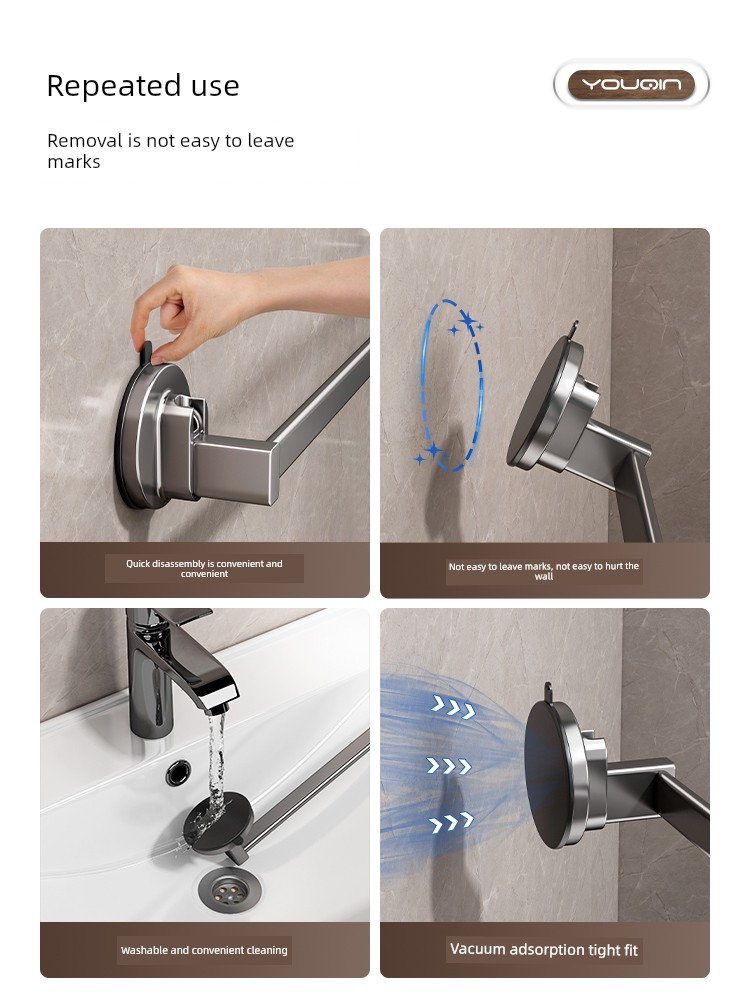 Repeated use

YOUQIN

Removal is not easy to leave marks

Quick disassembly is convenient and convenient

Not easy to leave marks, not easy to hurt the wall

Washable and convenient cleaning

Vacuum adsorption tight fit