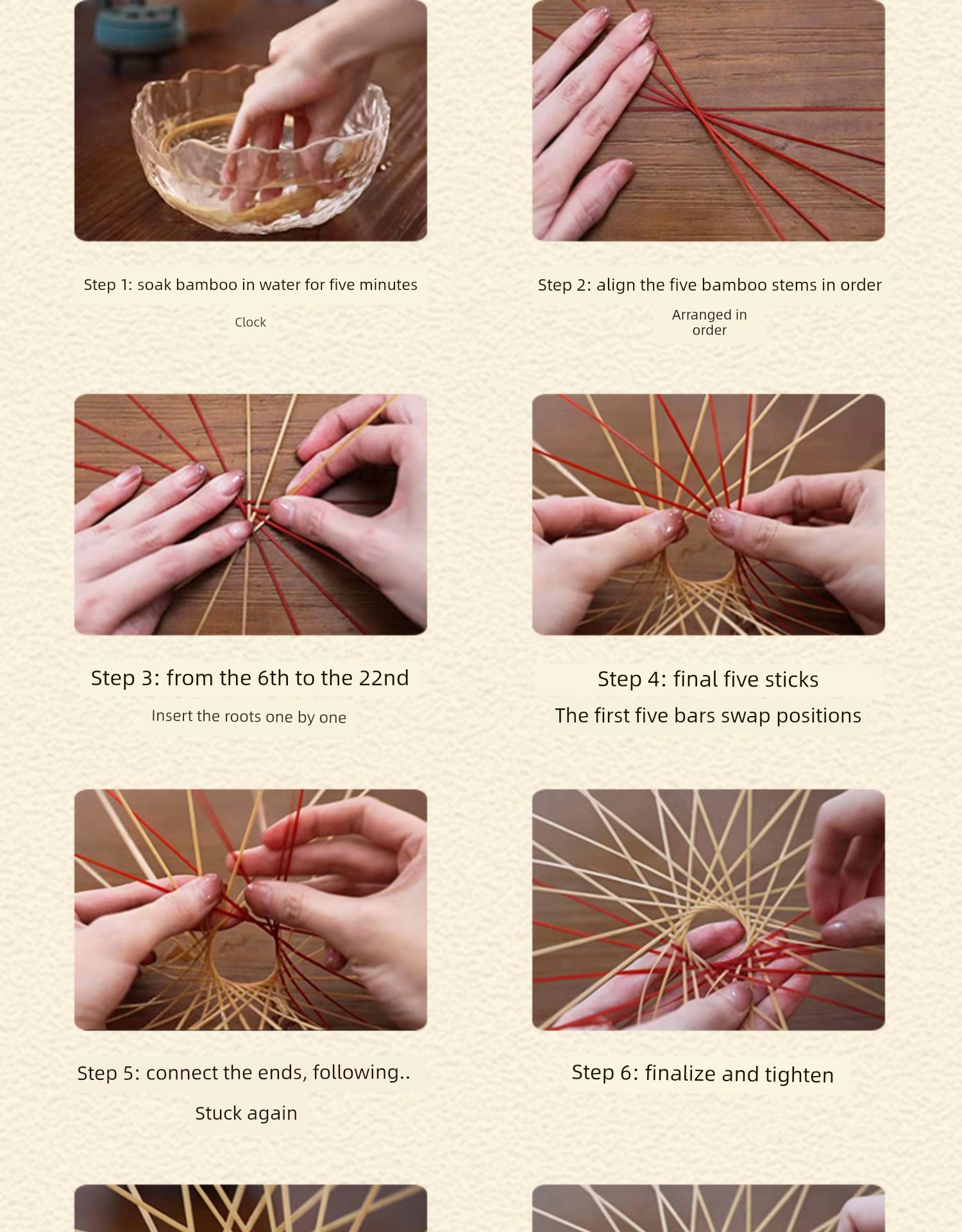 Step 1: soak bamboo in water for five minutes

Clock

Step 2: align the five bamboo stems in order

Arranged in order

Step 3: from the 6th to the 22nd

Insert the roots one by one

Step 4: final five sticks

The first five bars swap positions

Step 5: connect the ends, following..

Stuck again

Step 6: finalize and tighten