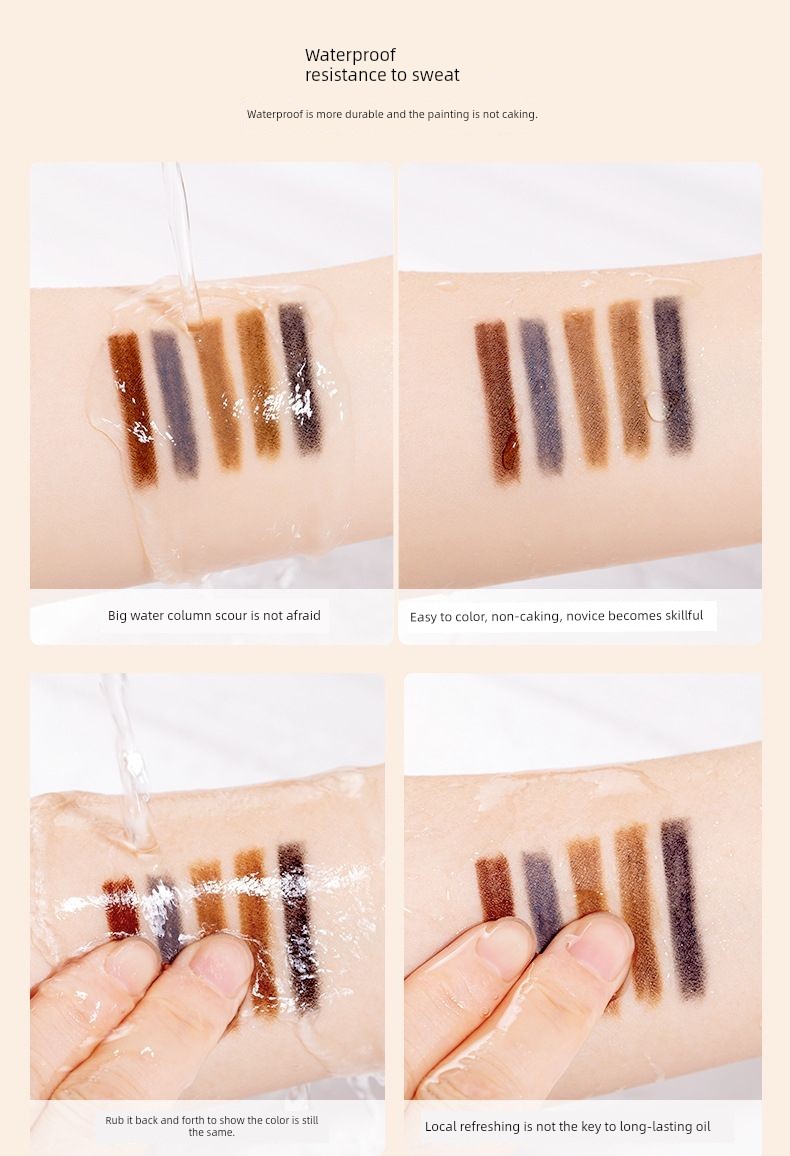 Waterproof
resistance to sweat

Waterproof is more durable and the painting is not caking.

Big water column scour is not afraid

Easy to color, non-caking, novice becomes skillful

Rub it back and forth to show the color is still the same.

Local refreshing is not the key to long-lasting oil