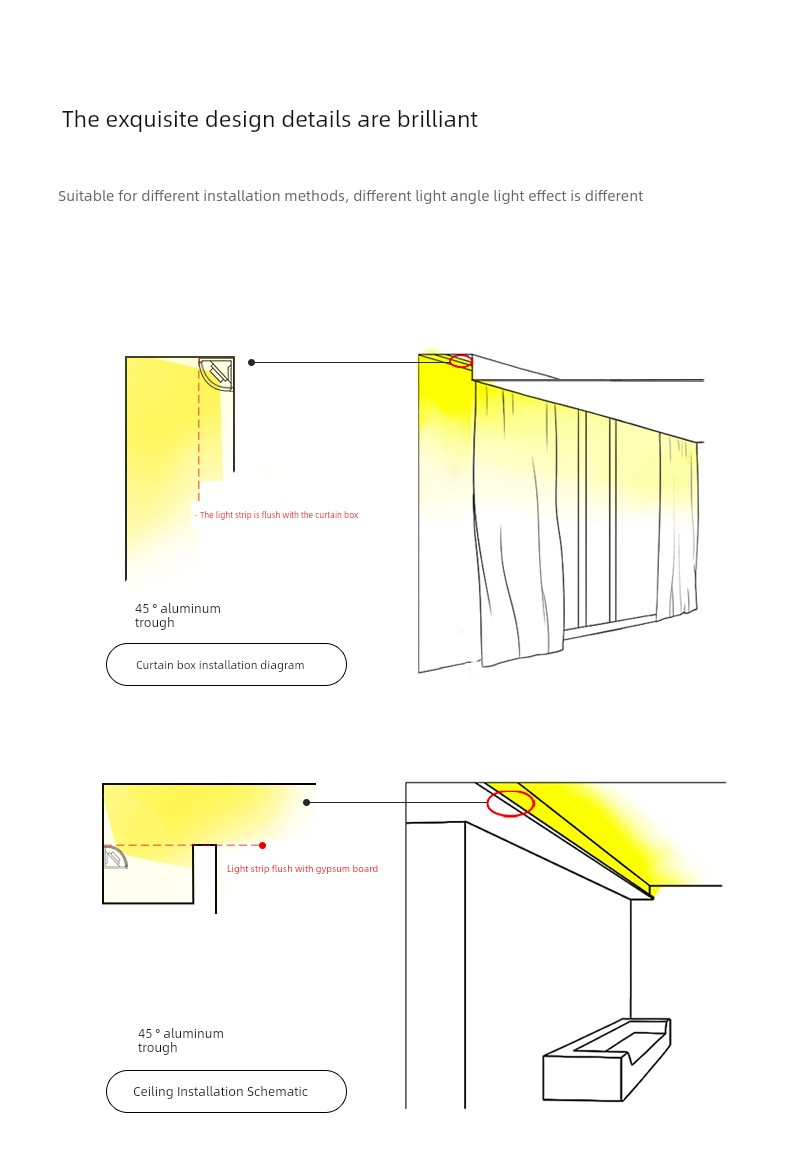 The exquisite design details are brilliant

Suitable for different installation methods, different light angle light effect is different

- The light strip is flush with the curtain box

45 ° aluminum trough

Curtain box installation diagram

Light strip flush with gypsum board

45 ° aluminum trough

Ceiling Installation Schematic