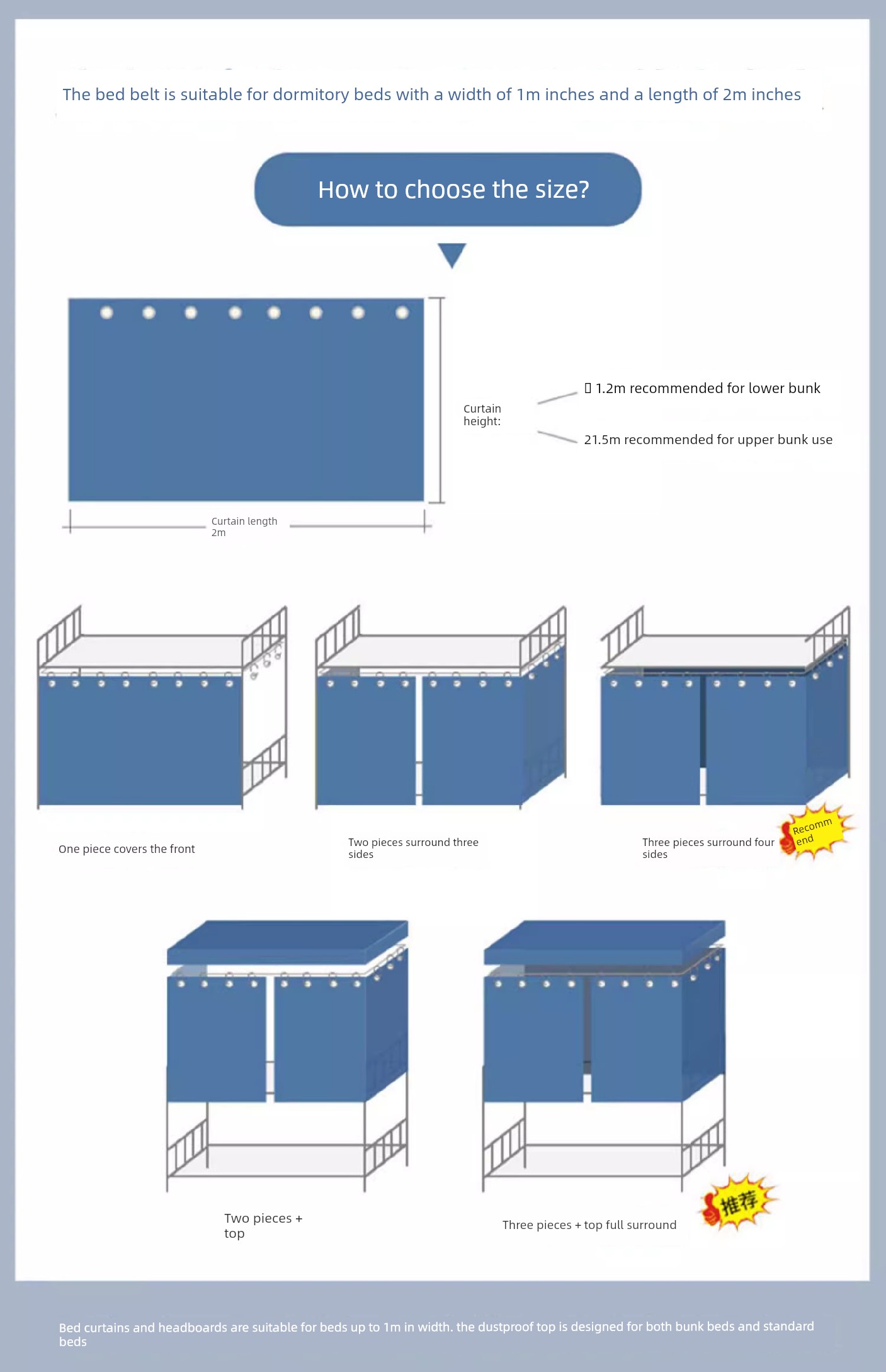 The bed belt is suitable for dormitory beds with a width of 1m inches and a length of 2m inches

How to choose the size?

Curtain height:

▯ 1.2m recommended for lower bunk

21.5m recommended for upper bunk use

Curtain length 2m

One piece covers the front

Two pieces surround three sides

Three pieces surround four sides

Recommend

Two pieces + top

Three pieces + top full surround

推荐

Bed curtains and headboards are suitable for beds up to 1m in width. the dustproof top is designed for both bunk beds and standard beds