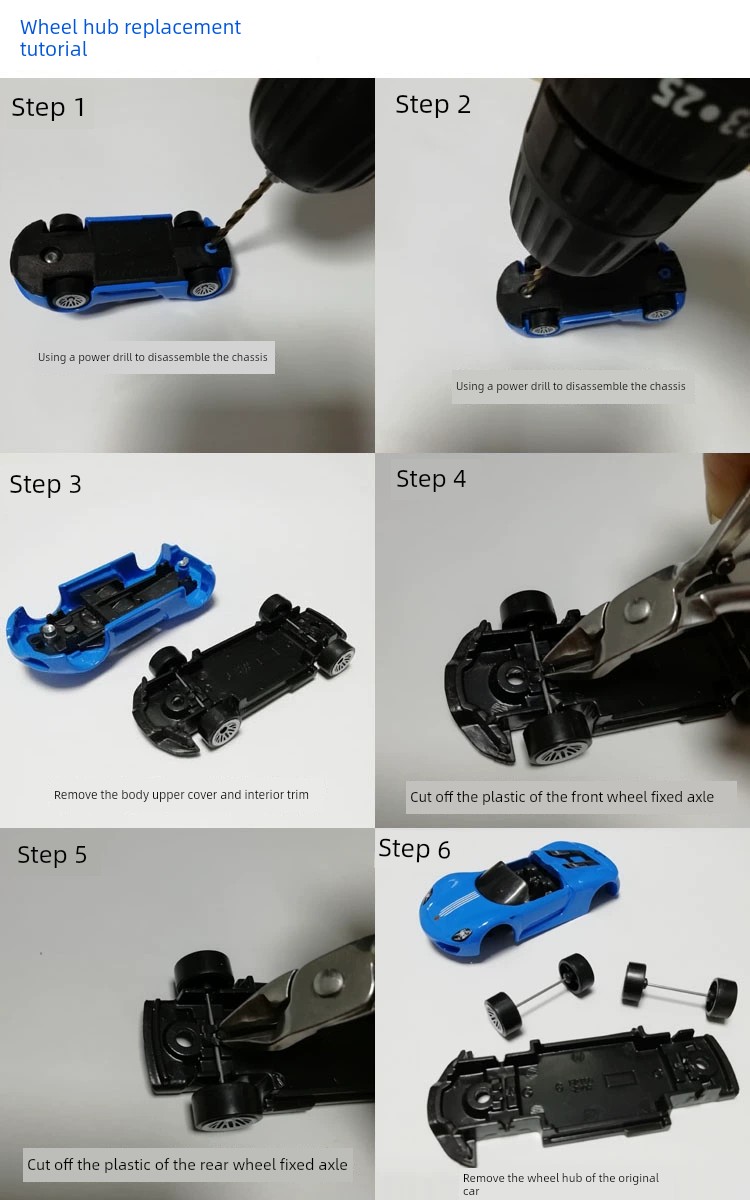 Wheel hub replacement tutorial

Step 1

Using a power drill to disassemble the chassis

Step 2

Using a power drill to disassemble the chassis

Step 3

Remove the body upper cover and interior trim

Step 4

Cut off the plastic of the front wheel fixed axle

Step 5

Cut off the plastic of the rear wheel fixed axle

Step 6

Remove the wheel hub of the original car