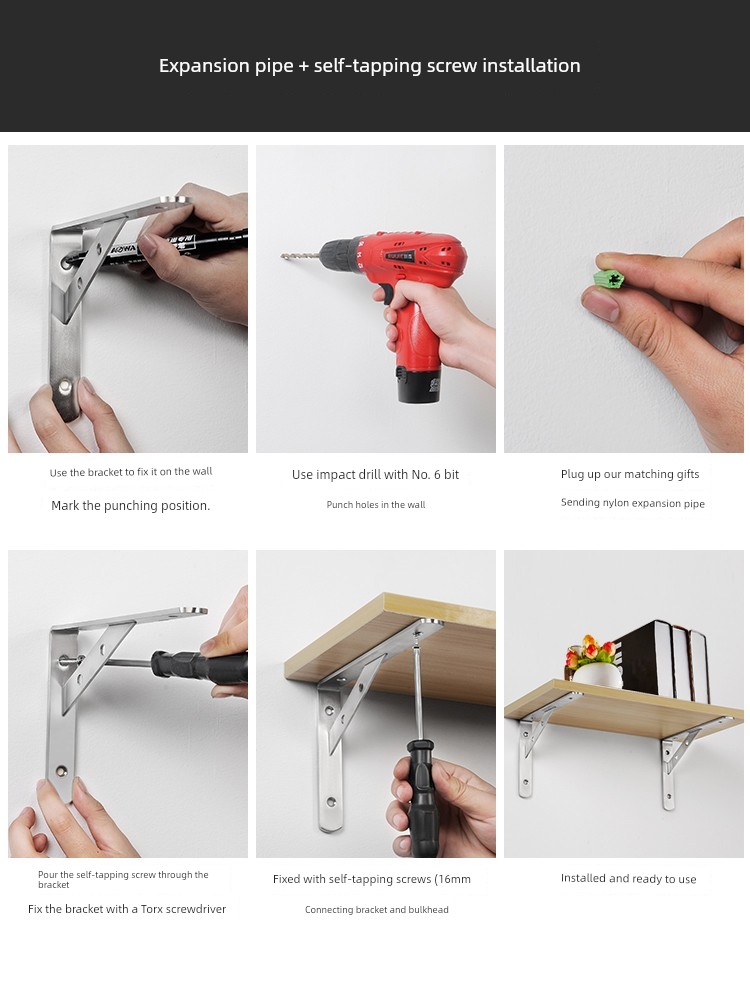 Expansion pipe + self-tapping screw installation

Use the bracket to fix it on the wall

Mark the punching position.

Use impact drill with No. 6 bit

Punch holes in the wall

Plug up our matching gifts

Sending nylon expansion pipe

Pour the self-tapping screw through the bracket

Fix the bracket with a Torx screwdriver

Fixed with self-tapping screws (16mm

Connecting bracket and bulkhead

Installed and ready to use