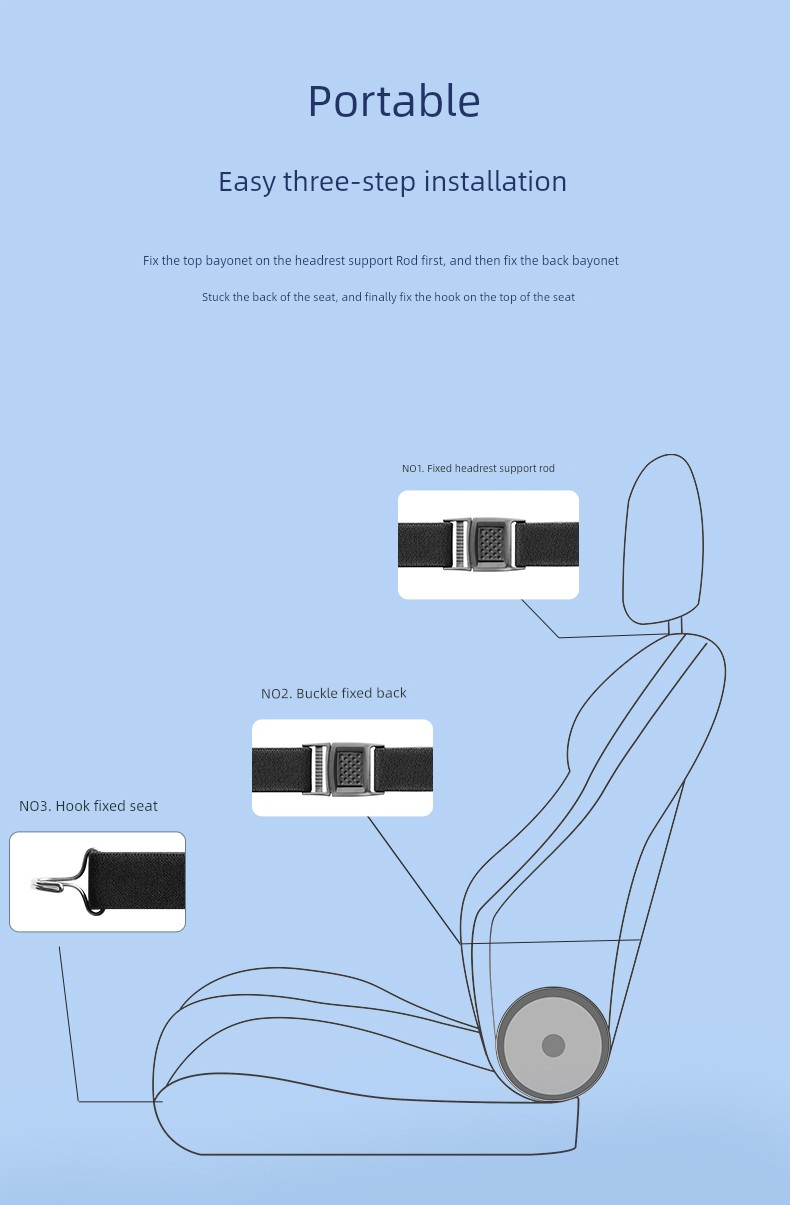 Portable

Easy three-step installation

Fix the top bayonet on the headrest support Rod first, and then fix the back bayonet

Stuck the back of the seat, and finally fix the hook on the top of the seat

NO1. Fixed headrest support rod

NO2. Buckle fixed back

NO3. Hook fixed seat