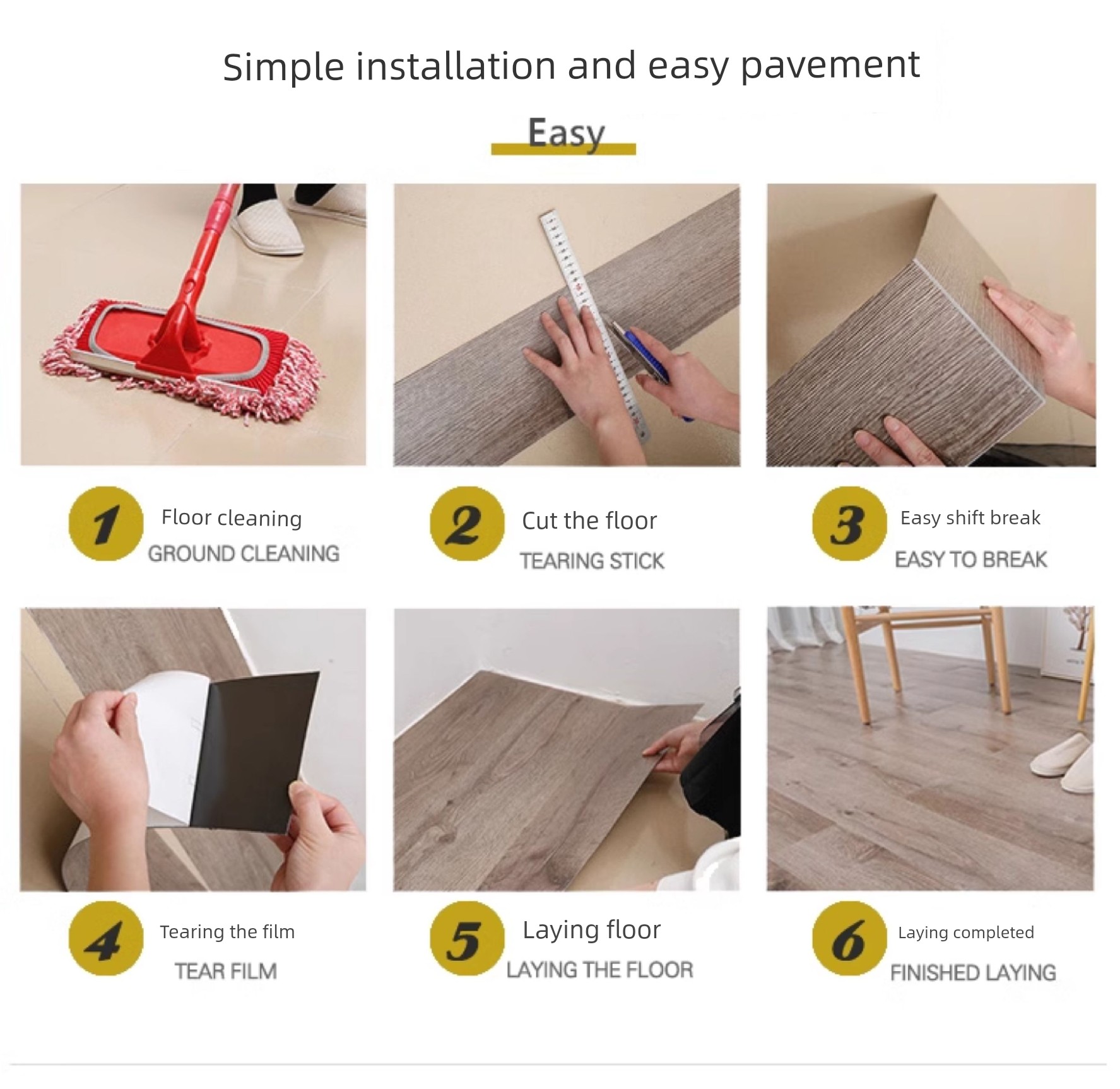 Simple installation and easy pavement

Easy

1 Floor cleaning
GROUND CLEANING

2 Cut the floor
TEARING STICK

3 Easy shift break
EASY TO BREAK

4 Tearing the film
TEAR FILM

5 Laying floor
LAYING THE FLOOR

6 Laying completed
FINISHED LAYING