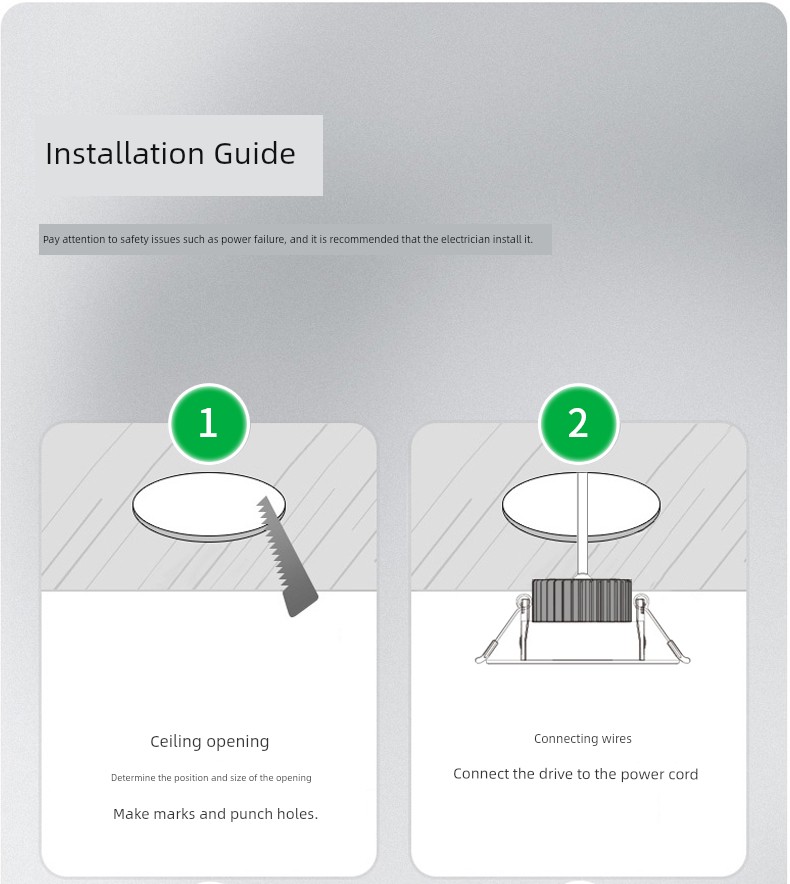 Installation Guide

Pay attention to safety issues such as power failure, and it is recommended that the electrician install it.

1

Ceiling opening

Determine the position and size of the opening

Make marks and punch holes.

2

Connecting wires

Connect the drive to the power cord