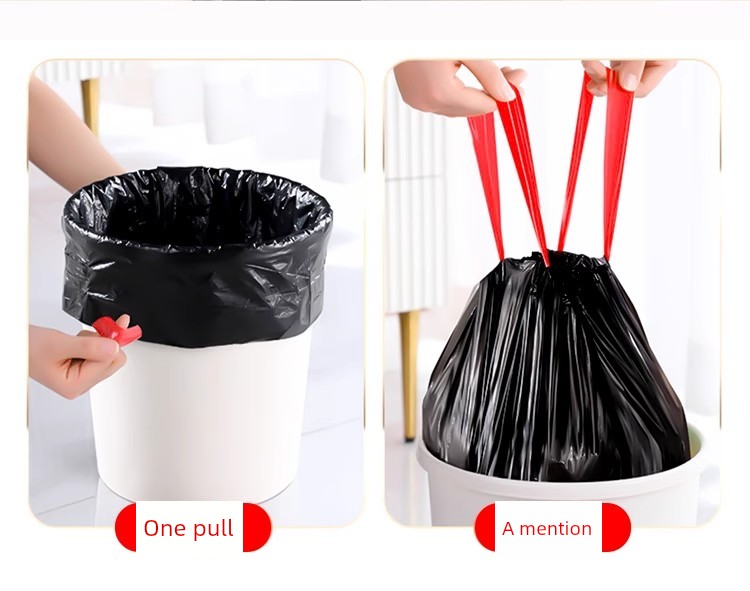 One pull

A mention