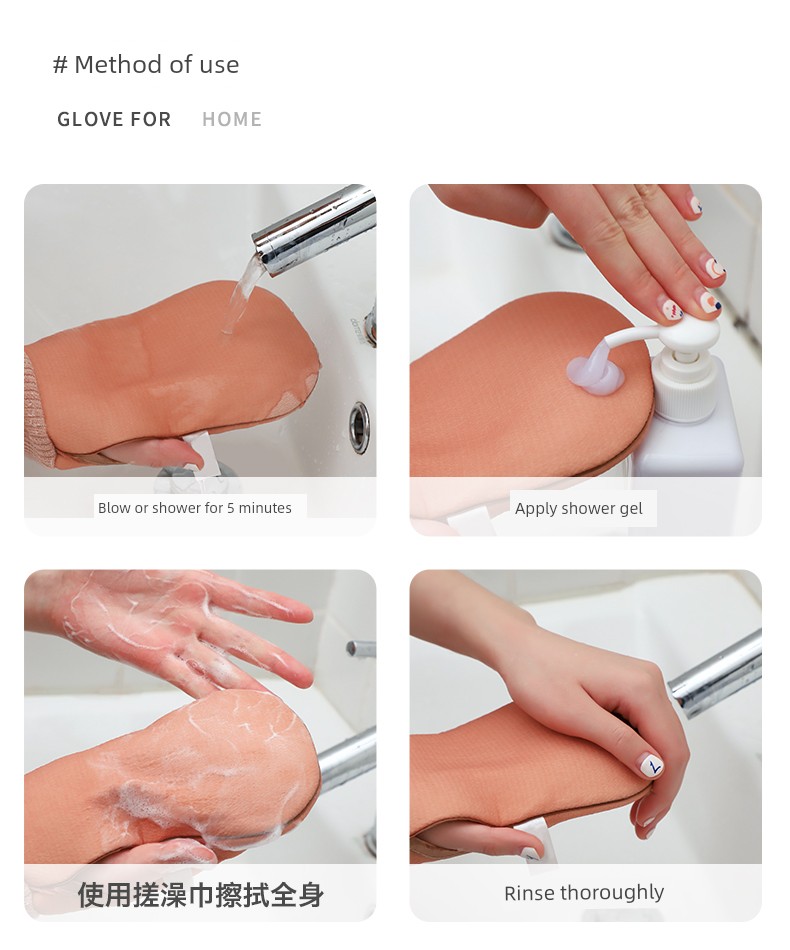 # Method of use

GLOVE FOR HOME

Blow or shower for 5 minutes

Apply shower gel

使用搓澡巾擦拭全身

Rinse thoroughly