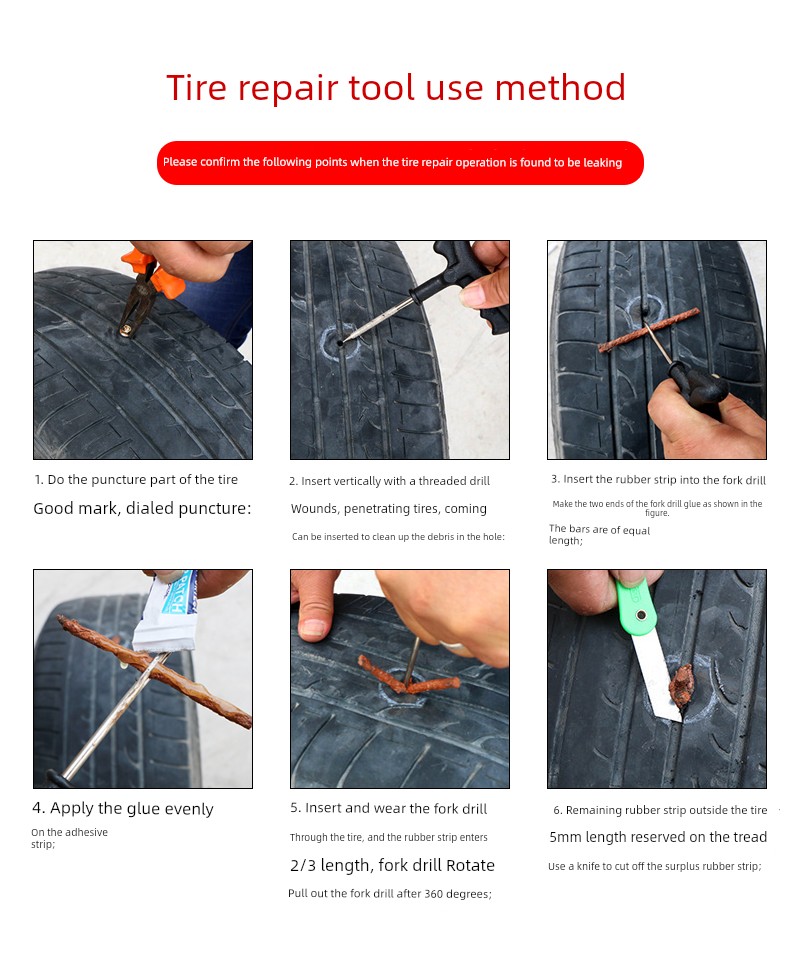 Tire repair tool use method

Please confirm the following points when the tire repair operation is found to be leaking

1. Do the puncture part of the tire

Good mark, dialed puncture:

2. Insert vertically with a threaded drill

Wounds, penetrating tires, coming

Can be inserted to clean up the debris in the hole:

3. Insert the rubber strip into the fork drill

Make the two ends of the fork drill glue as shown in the figure.

The bars are of equal length;

4. Apply the glue evenly

On the adhesive strip;

5. Insert and wear the fork drill

Through the tire, and the rubber strip enters

2/3 length, fork drill Rotate

Pull out the fork drill after 360 degrees;

6. Remaining rubber strip outside the tire

5mm length reserved on the tread

Use a knife to cut off the surplus rubber strip;