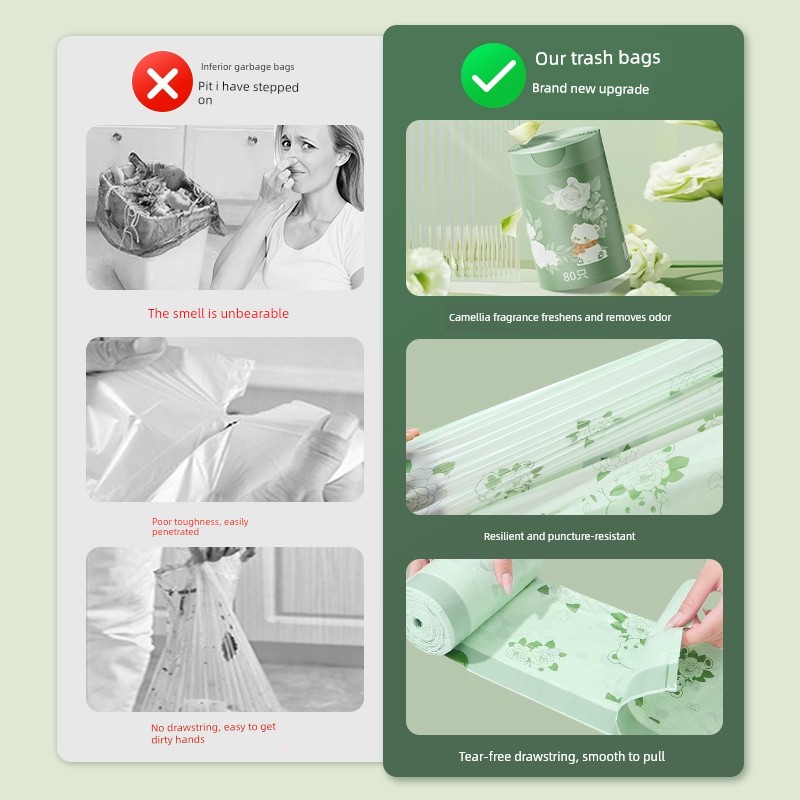 Inferior garbage bags

Pit i have stepped on

The smell is unbearable

Poor toughness, easily penetrated

No drawstring, easy to get dirty hands

Our trash bags

Brand new upgrade

80只

Camellia fragrance freshens and removes odor

Resilient and puncture-resistant

Tear-free drawstring, smooth to pull