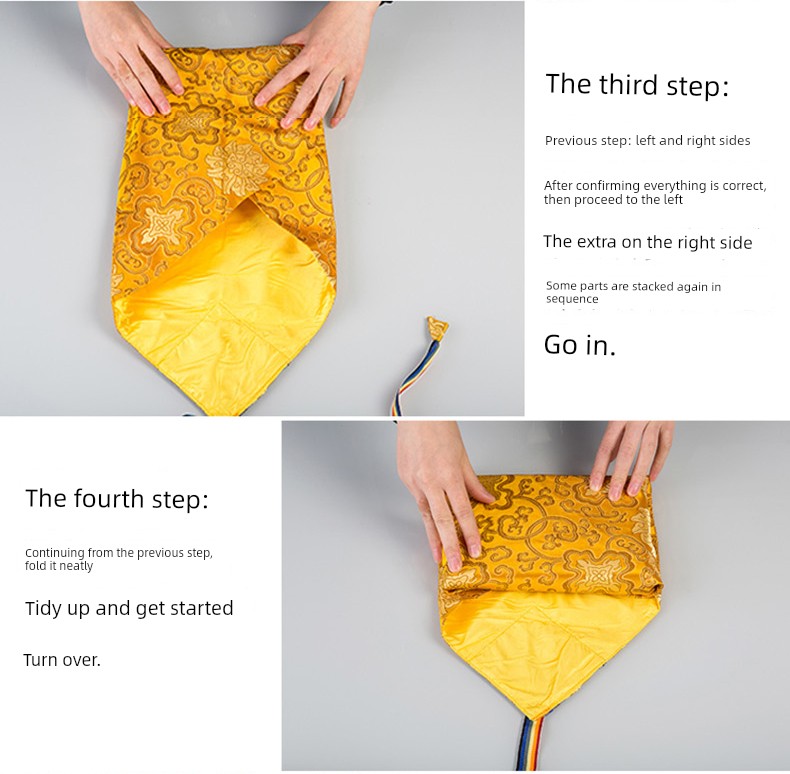 The third step:

Previous step: left and right sides

After confirming everything is correct, then proceed to the left

The extra on the right side

Some parts are stacked again in sequence

Go in.

The fourth step:

Continuing from the previous step, fold it neatly

Tidy up and get started

Turn over.