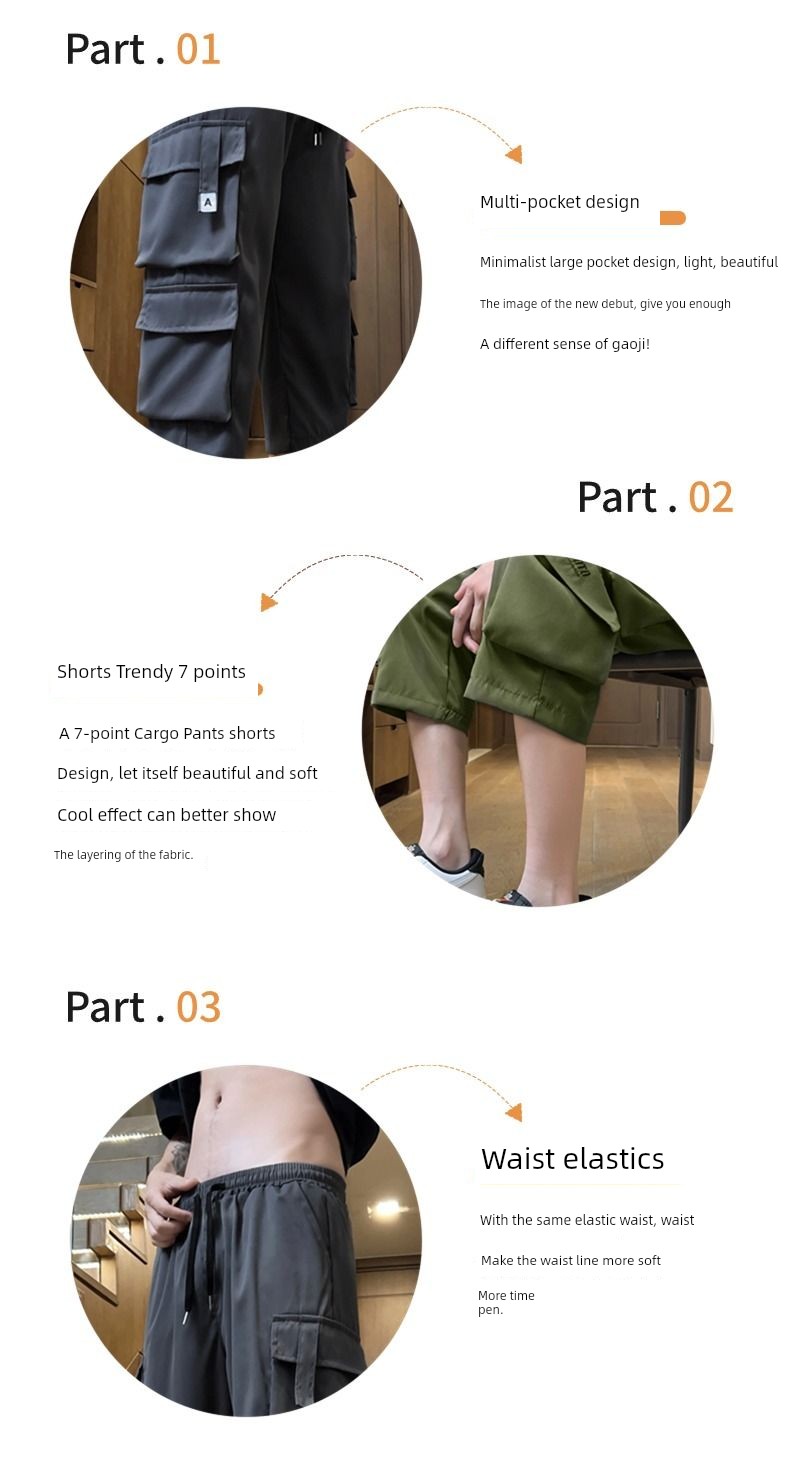 Part . 01

A

Multi-pocket design

Minimalist large pocket design, light, beautiful

The image of the new debut, give you enough

A different sense of gaoji!

Part . 02

Shorts Trendy 7 points

A 7-point Cargo Pants shorts

Design, let itself beautiful and soft

Cool effect can better show

The layering of the fabric.

Part . 03

Waist elastics

With the same elastic waist, waist

Make the waist line more soft

More time
pen.