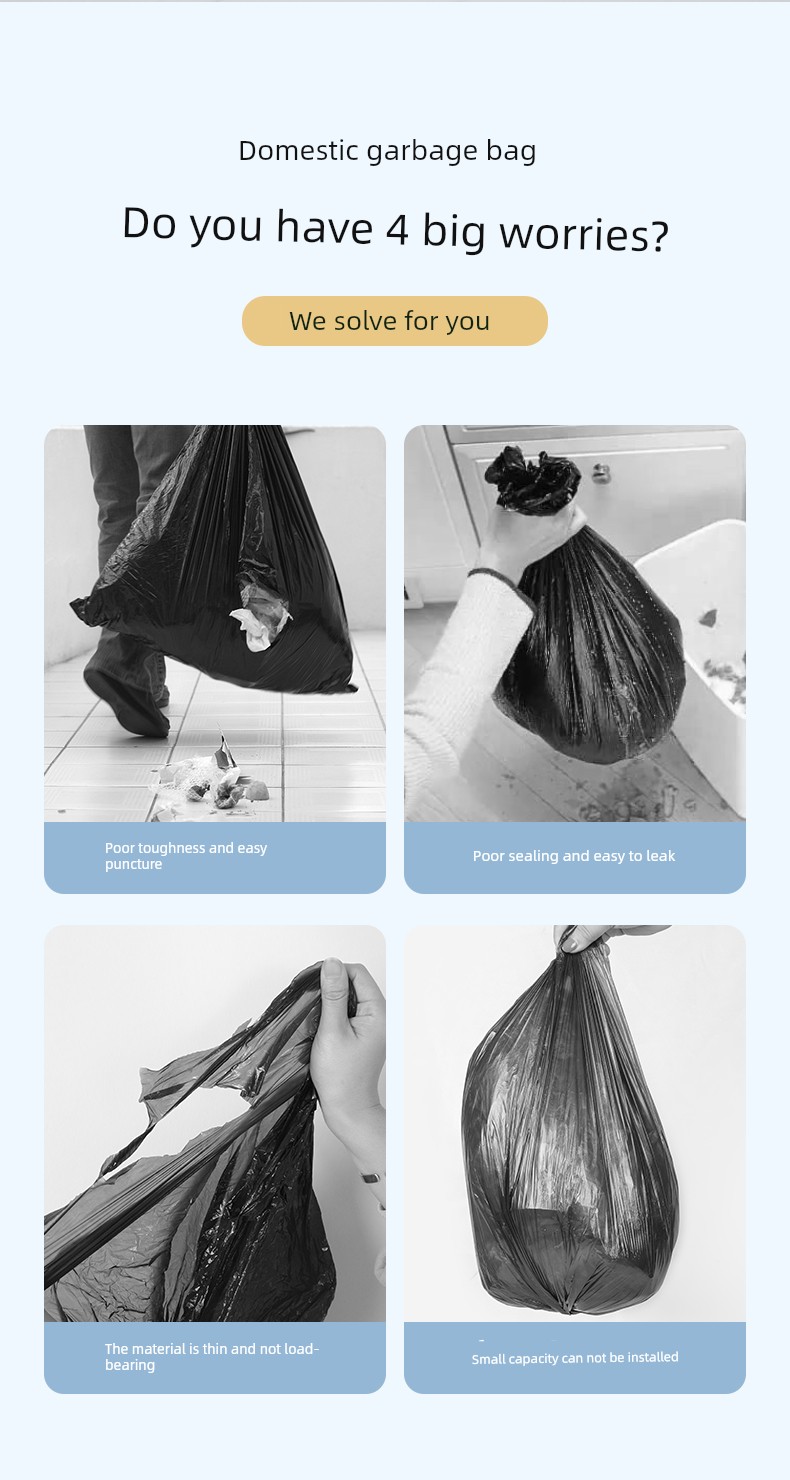 Domestic garbage bag

Do you have 4 big worries?

We solve for you

Poor toughness and easy puncture

Poor sealing and easy to leak

The material is thin and not load-bearing

Small capacity can not be installed