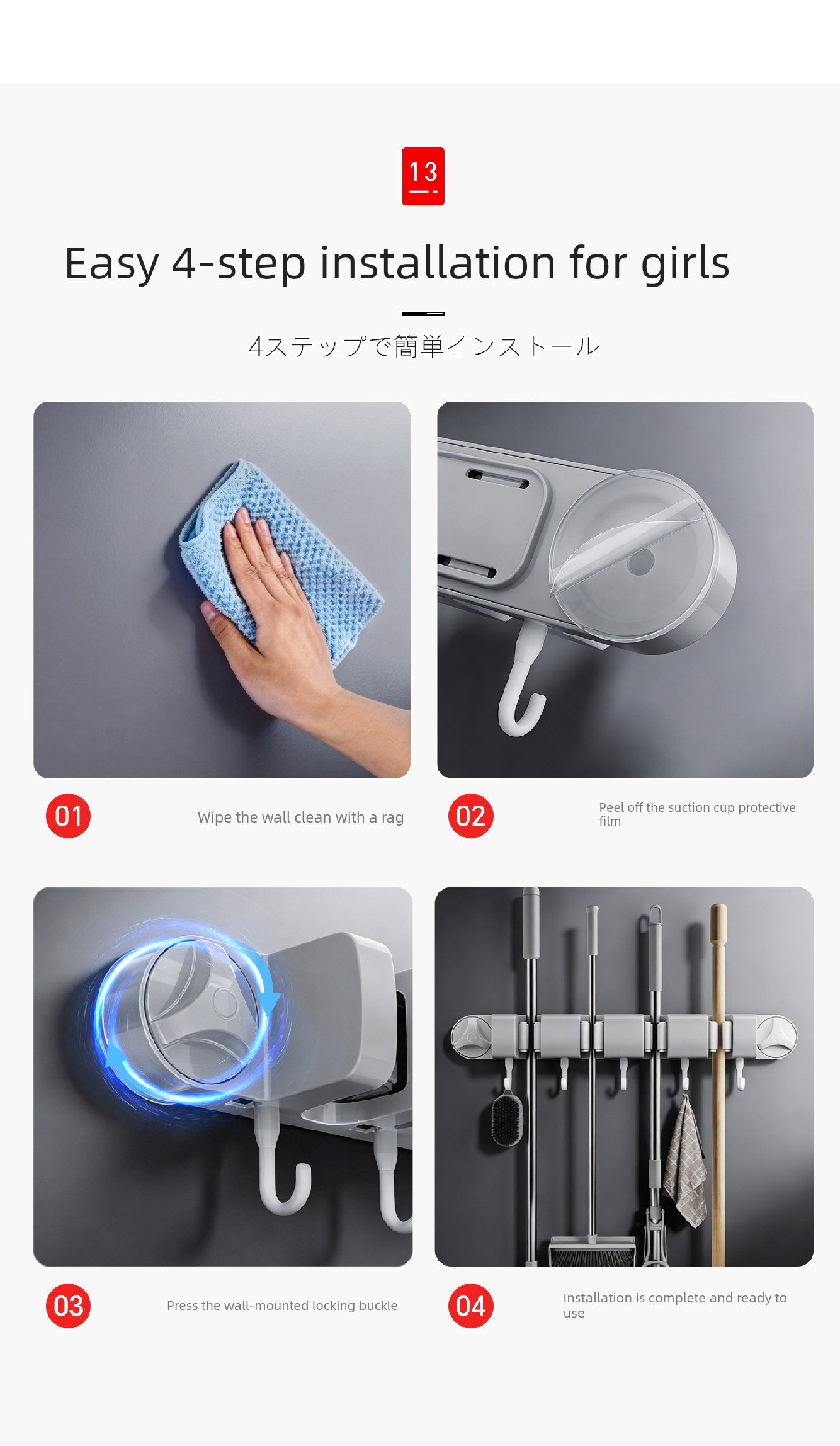 13

Easy 4-step installation for girls

4ステップで簡単インストール

01

Wipe the wall clean with a rag

02

Peel off the suction cup protective film

03

Press the wall-mounted locking buckle

04

Installation is complete and ready to use