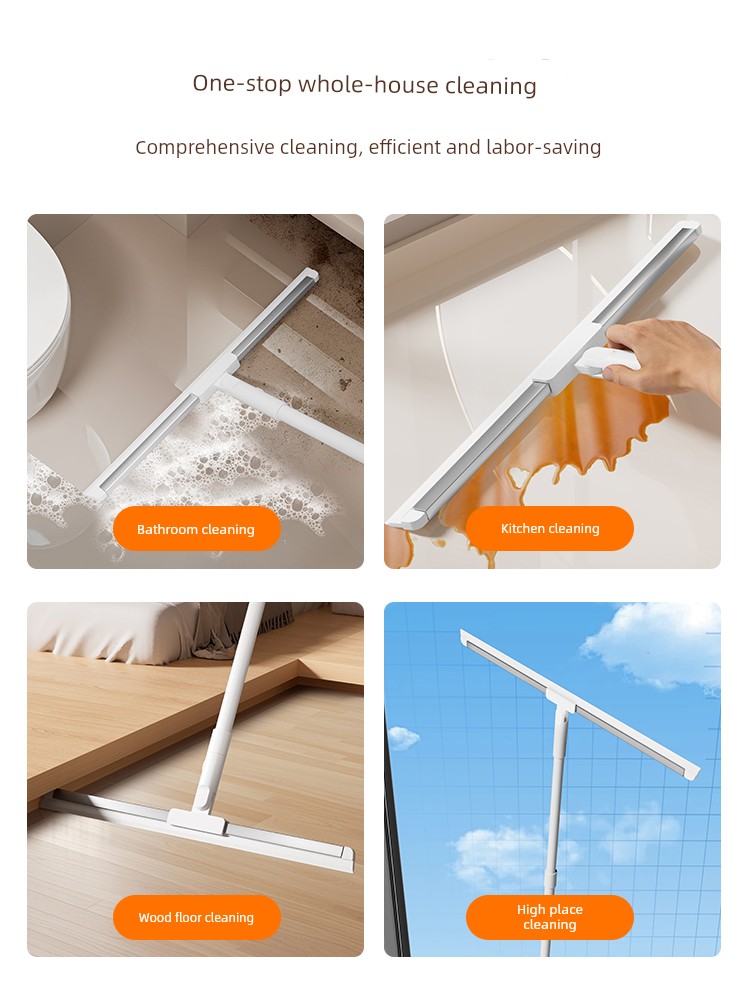 One-stop whole-house cleaning

Comprehensive cleaning, efficient and labor-saving

Bathroom cleaning

Kitchen cleaning

Wood floor cleaning

High place cleaning