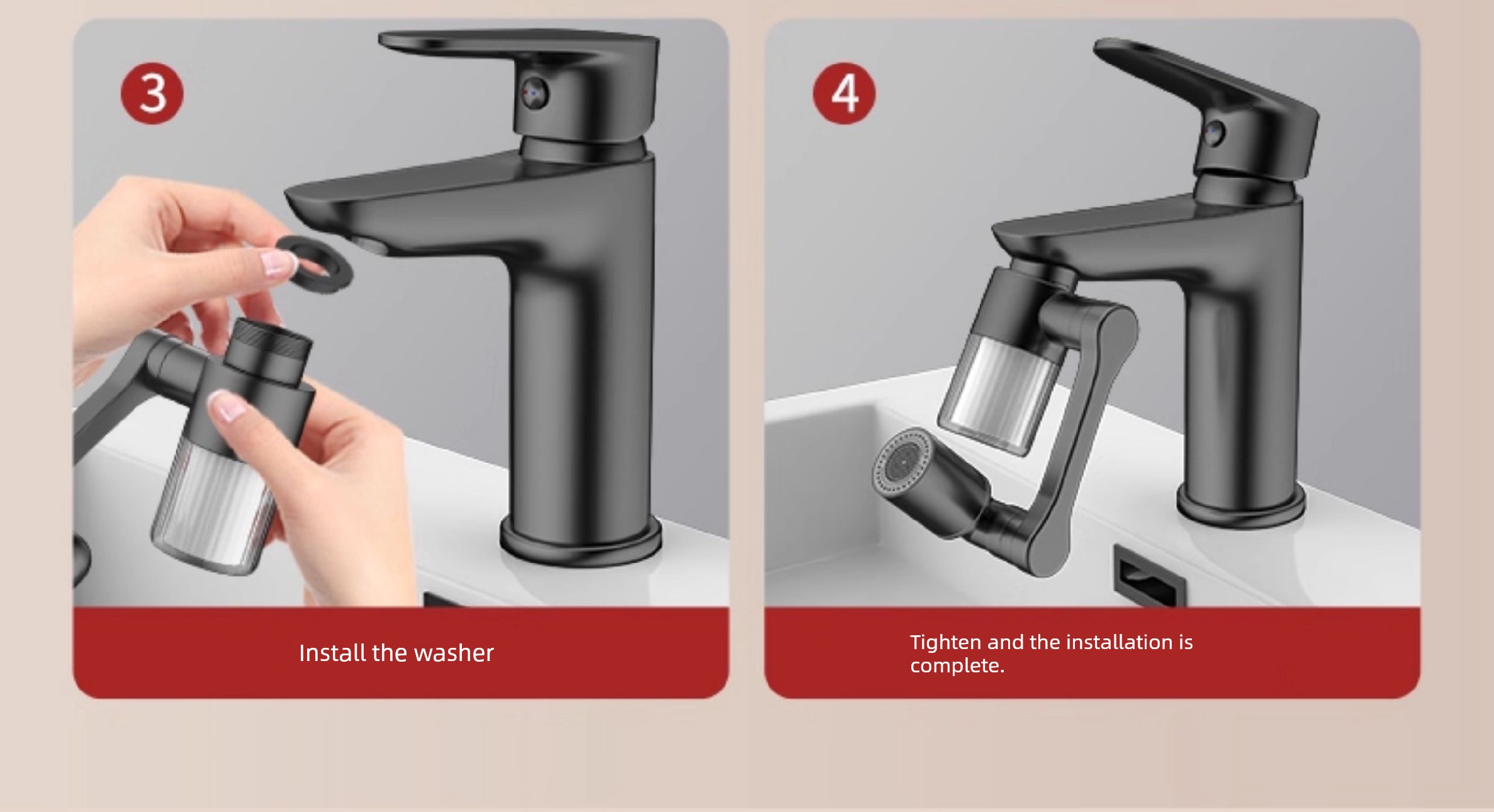 3

Install the washer

4

Tighten and the installation is complete.