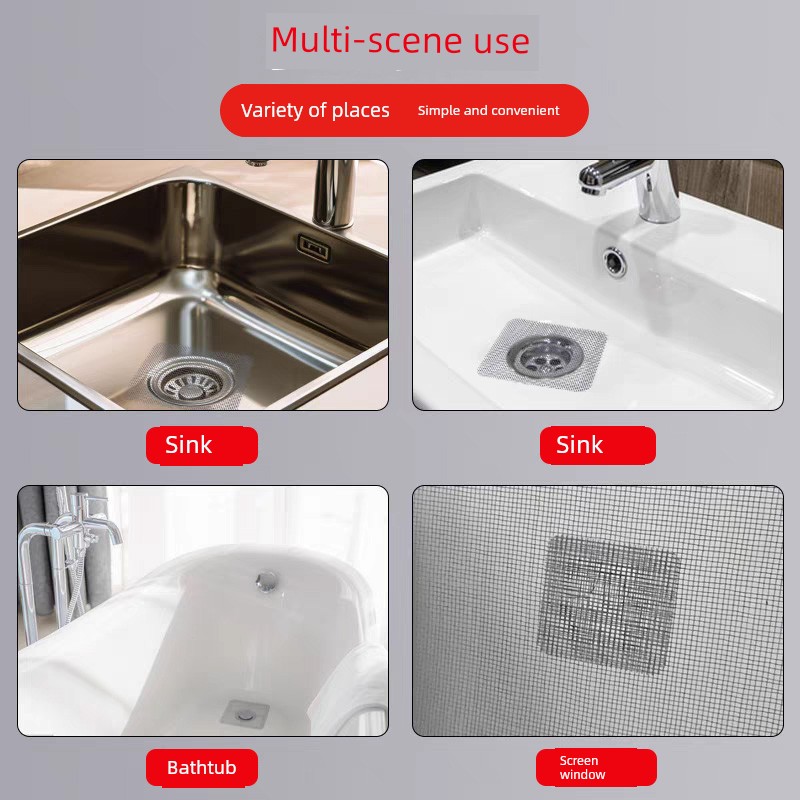 Multi-scene use

Variety of places Simple and convenient

Sink

Sink

Bathtub

Screen window