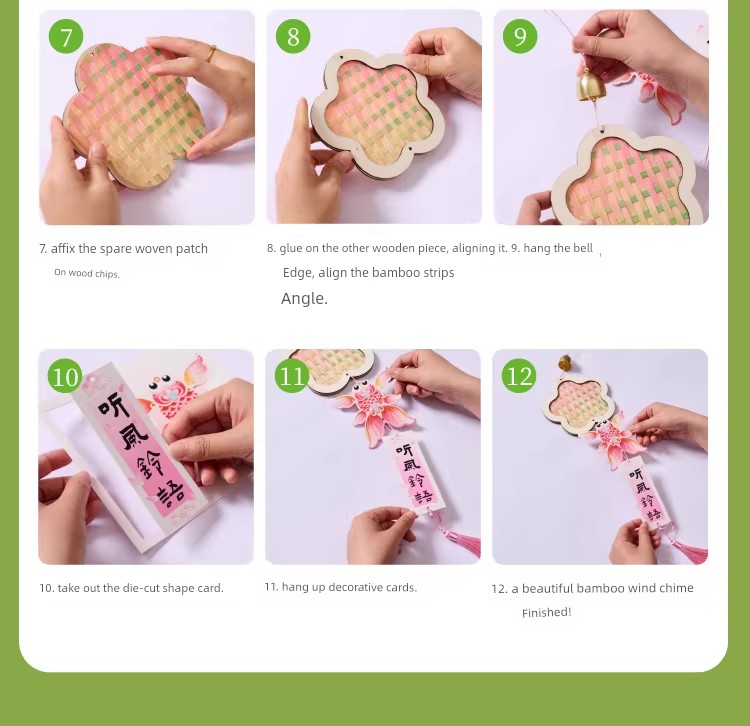 7

8

9

7. affix the spare woven patch

On wood chips.

8. glue on the other wooden piece, aligning it. 9. hang the bell

Edge, align the bamboo strips

Angle.

10

听風鈴語

11

听風鈴語

12

听風鈴語

10. take out the die-cut shape card.

11. hang up decorative cards.

12. a beautiful bamboo wind chime

Finished!