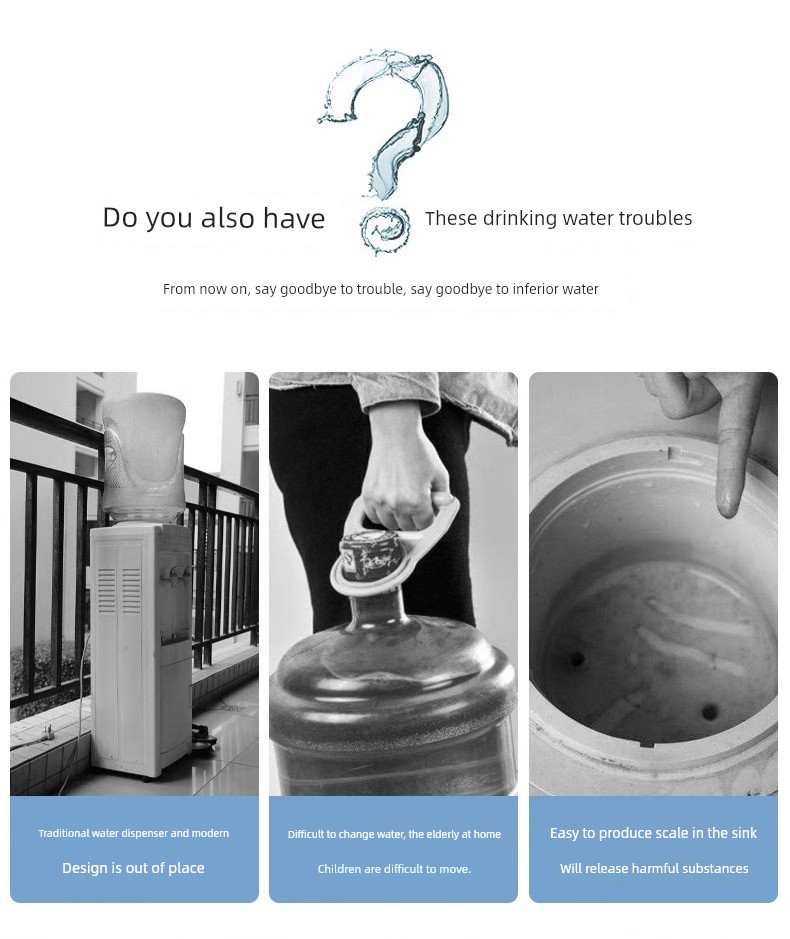 Do you also have These drinking water troubles

From now on, say goodbye to trouble, say goodbye to inferior water

Traditional water dispenser and modern

Design is out of place

Difficult to change water, the elderly at home

Children are difficult to move.

Easy to produce scale in the sink

Will release harmful substances