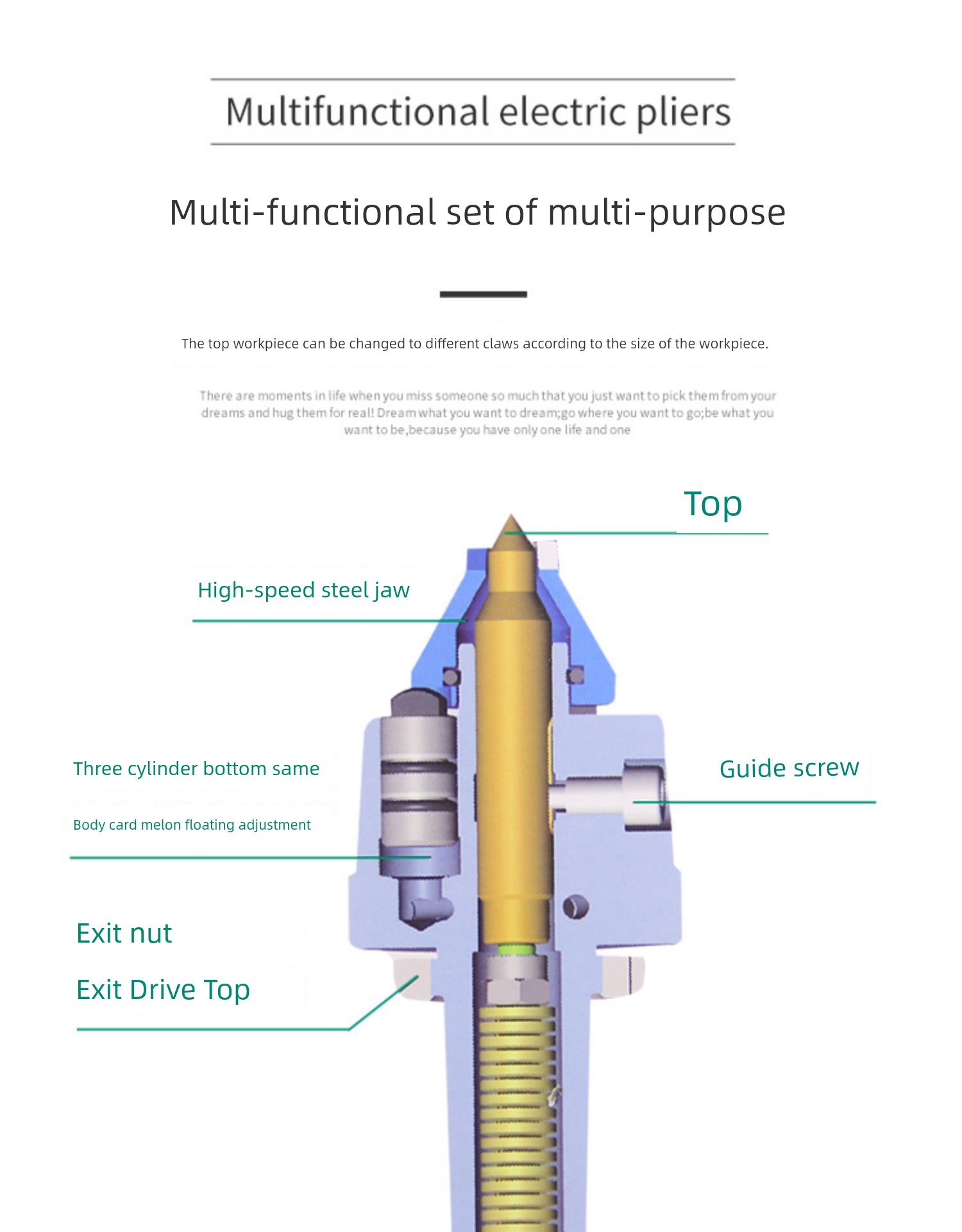 Multifunctional electric pliers

Multi-functional set of multi-purpose

The top workpiece can be changed to different claws according to the size of the workpiece.

There are moments in life when you miss someone so much that you just want to pick them from your dreams and hug them for real! Dream what you want to dream;go where you want to go;be what you want to be,because you have only one life and one

Top

High-speed steel jaw

Three cylinder bottom same

Body card melon floating adjustment

Guide screw

Exit nut

Exit Drive Top