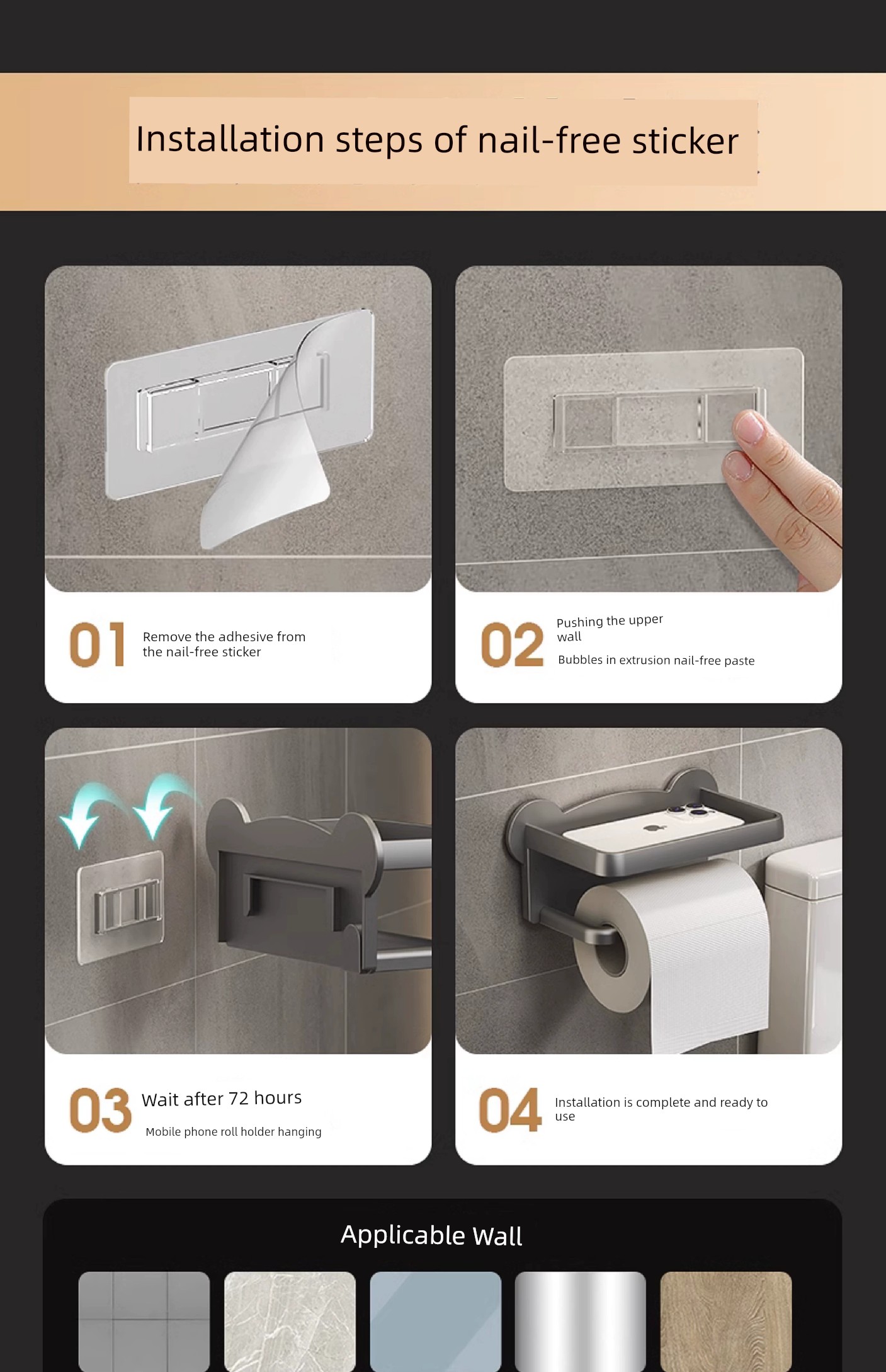 Installation steps of nail-free sticker

01 Remove the adhesive from the nail-free sticker

02 Pushing the upper wall

Bubbles in extrusion nail-free paste

03 Wait after 72 hours

Mobile phone roll holder hanging

04 Installation is complete and ready to use

Applicable Wall