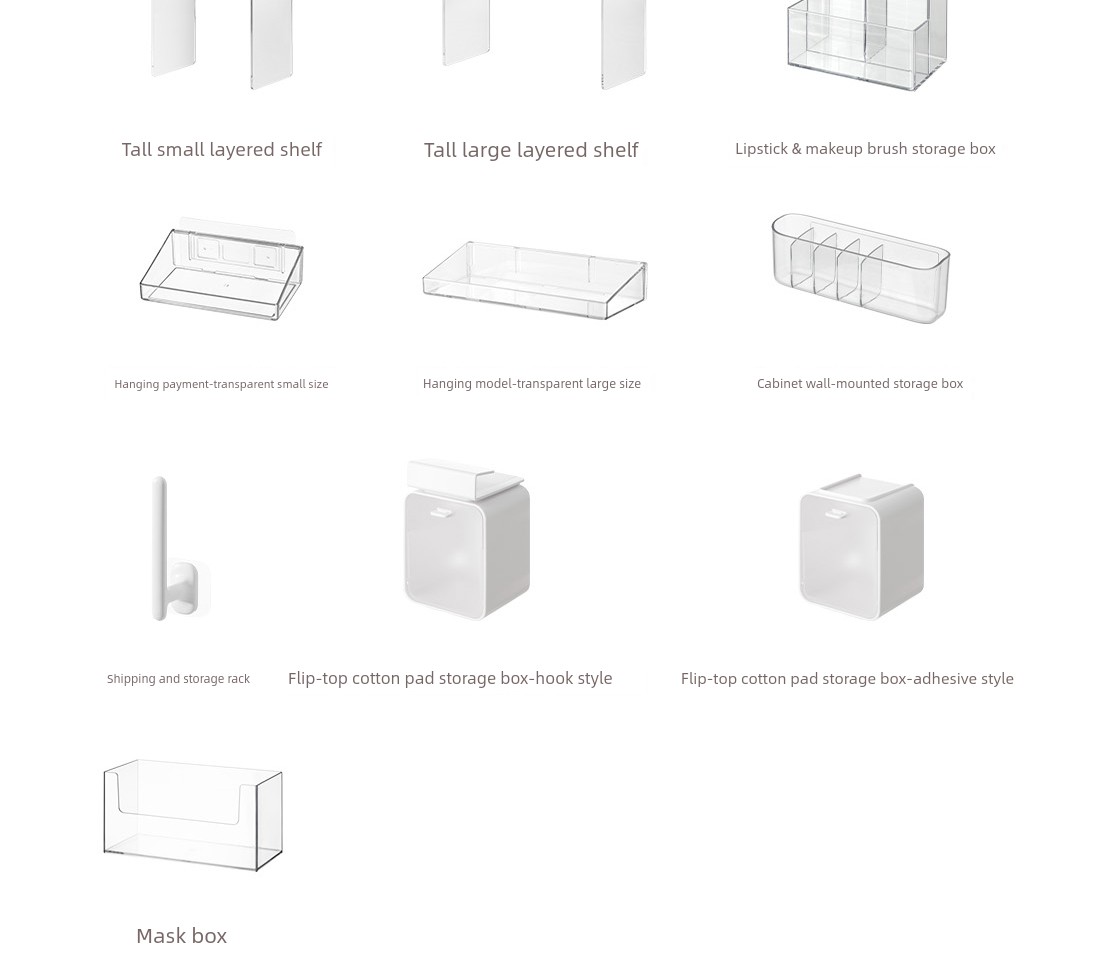 Tall small layered shelf

Tall large layered shelf

Lipstick & makeup brush storage box

Hanging payment-transparent small size

Hanging model-transparent large size

Cabinet wall-mounted storage box

Shipping and storage rack

Flip-top cotton pad storage box-hook style

Flip-top cotton pad storage box-adhesive style

Mask box